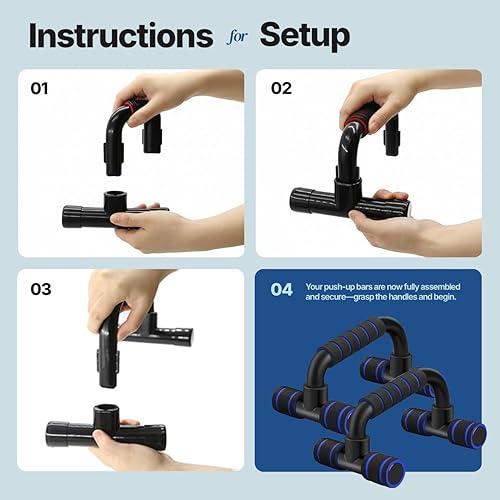 Instructions for Setup

01

02

03

04 Your push-up bars are now fully assembled and secure—grasp the handles and begin.