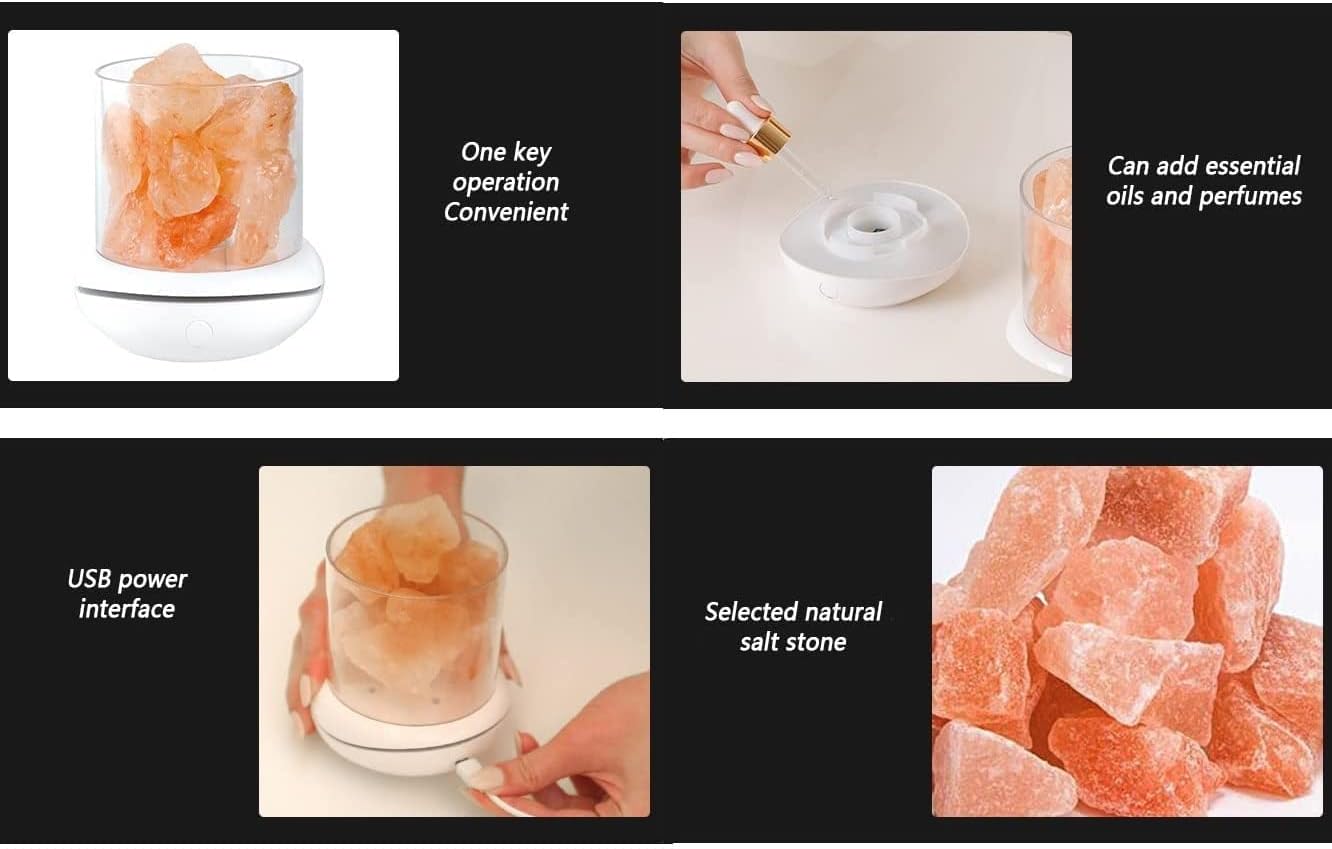 One key operation Convenient

Can add essential oils and perfumes

USB power interface

Selected natural salt stone