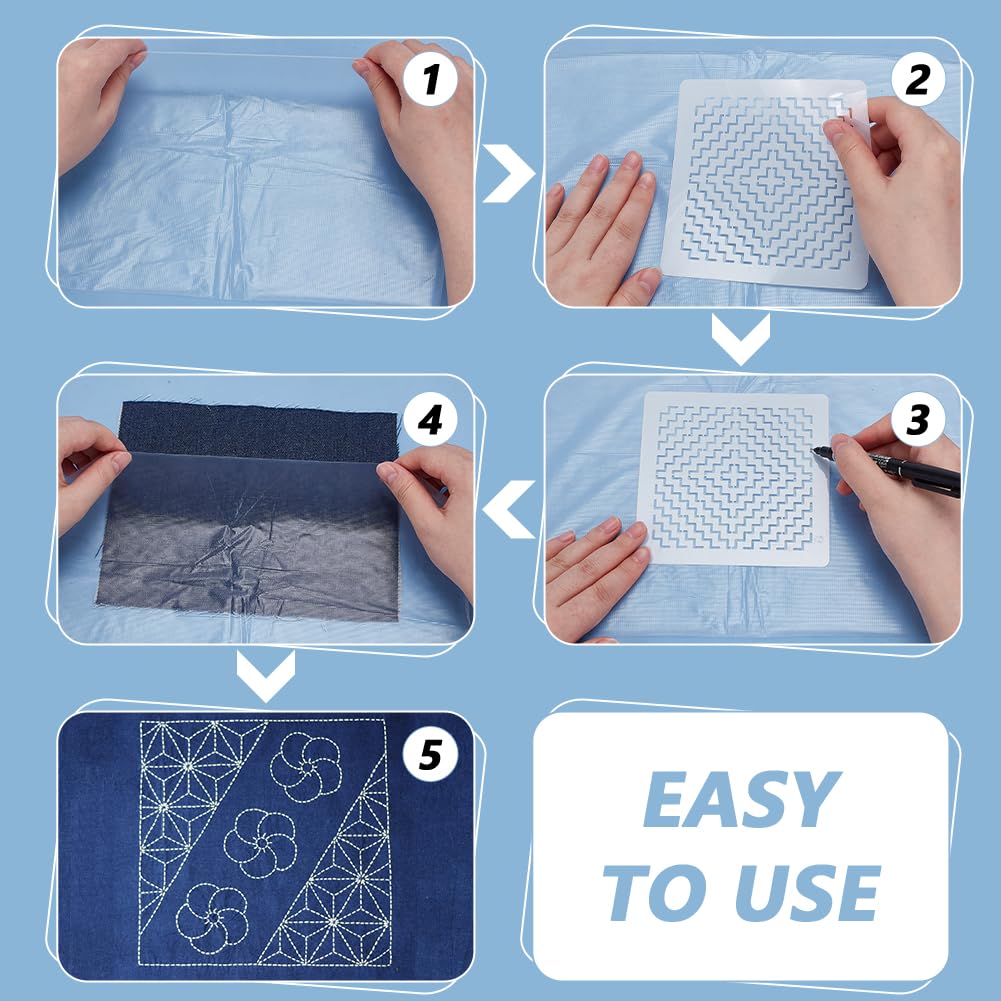 1

2

3

4

5

EASY TO USE