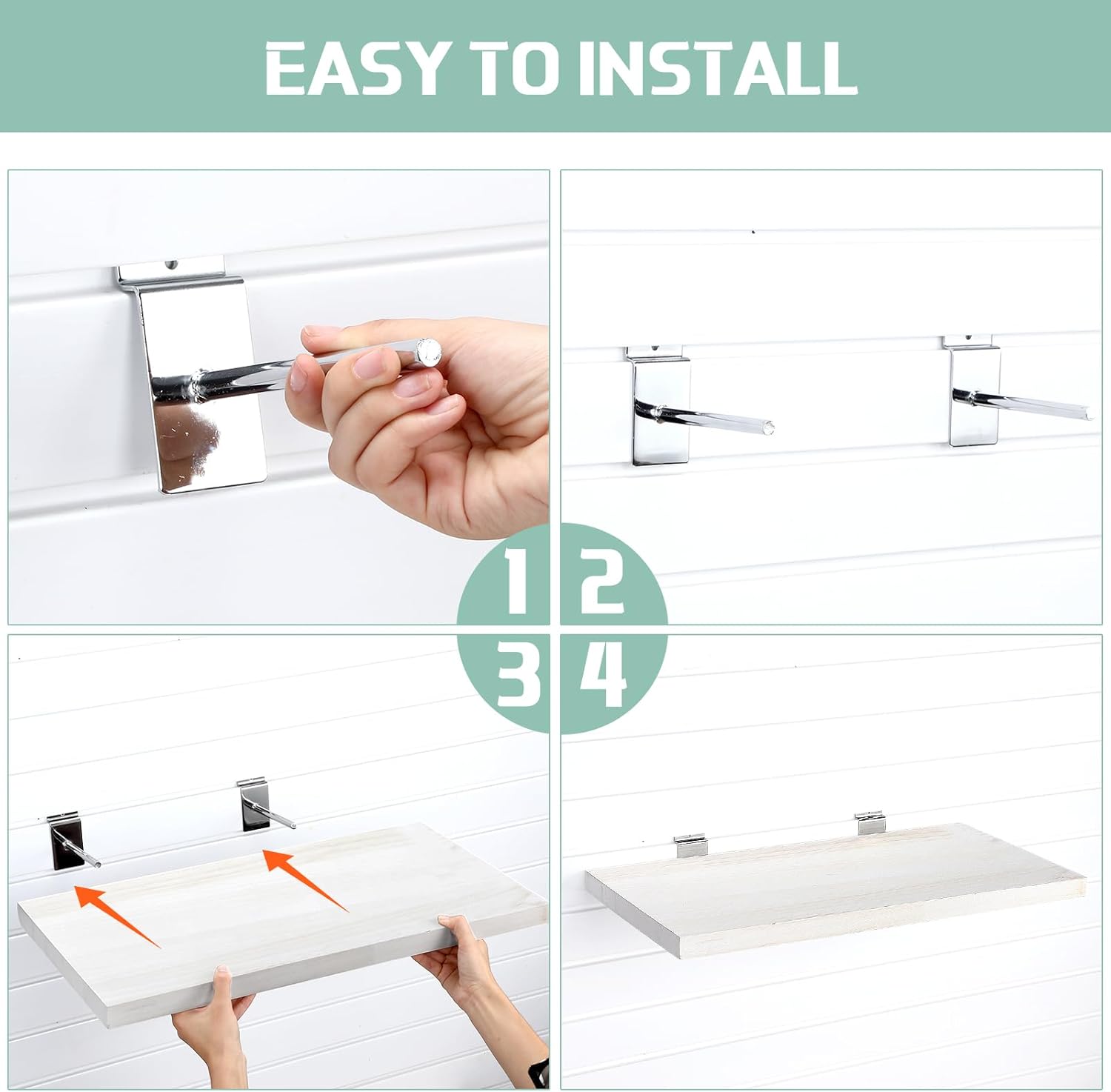 EASY TO INSTALL

1

2

3

4