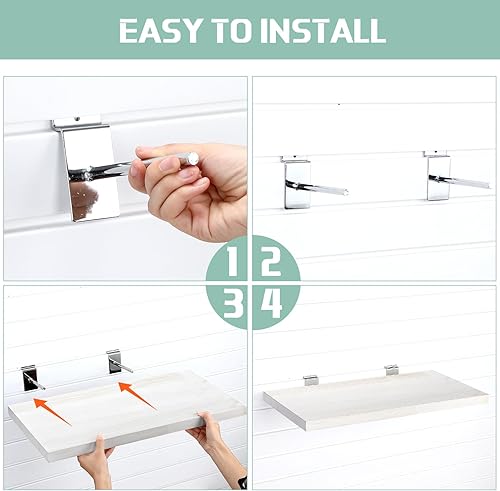 EASY TO INSTALL

1 2
3 4