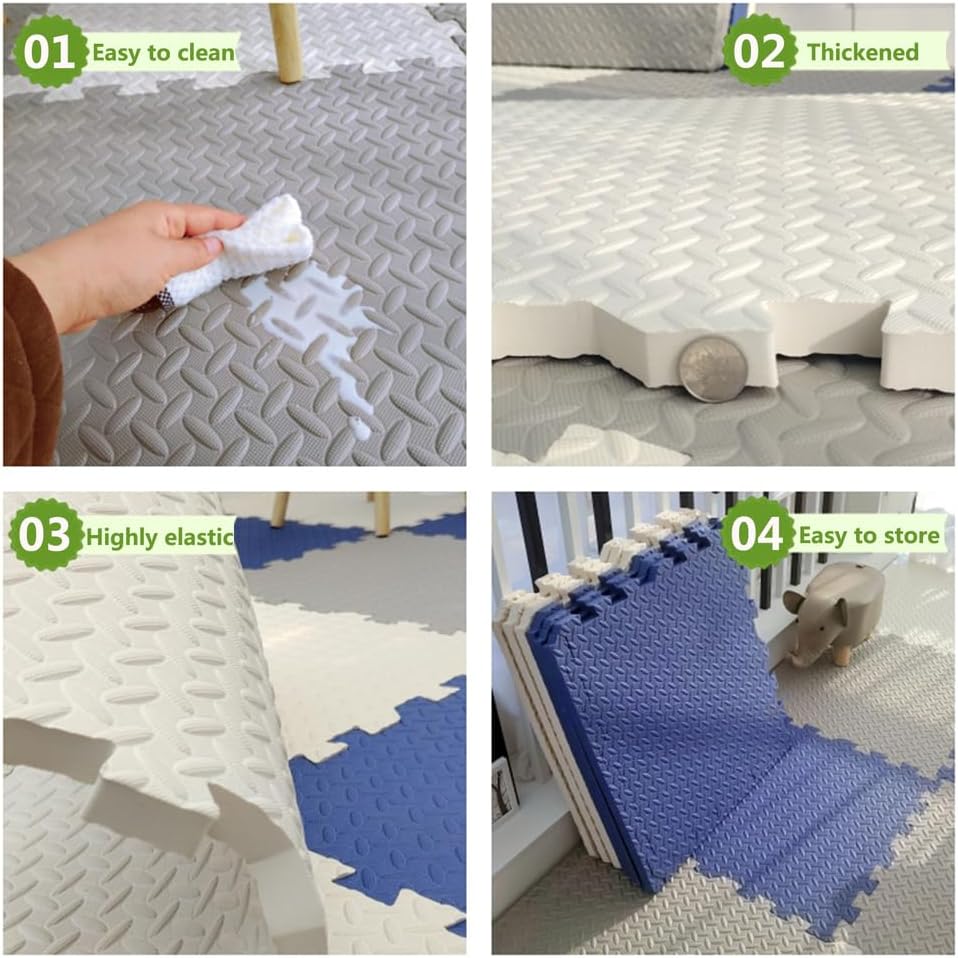 01 Easy to clean

02 Thickened

03 Highly elastic

04 Easy to store