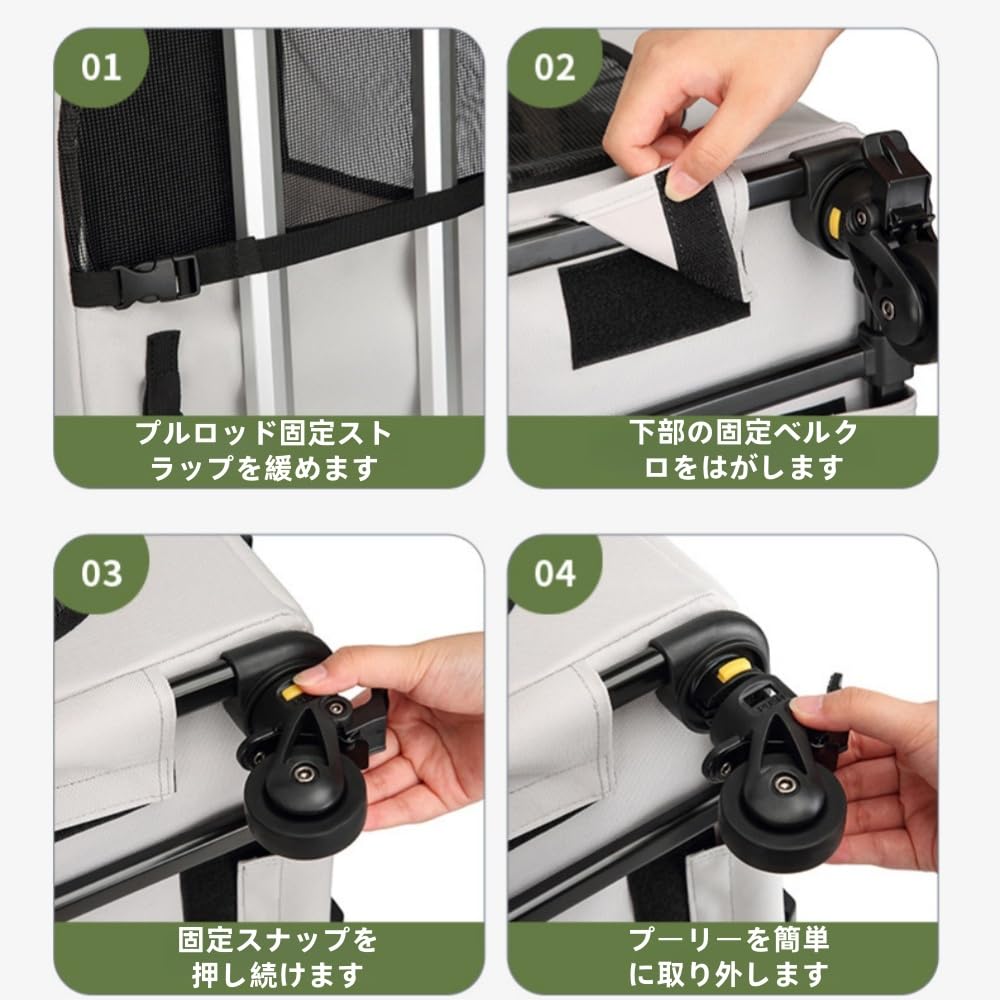 01

プルロッド固定ストラップを緩めます

02

下部の固定ベルクロをはがします

03

固定スナップを押し続けます

04

プーリーを簡単に取り外します