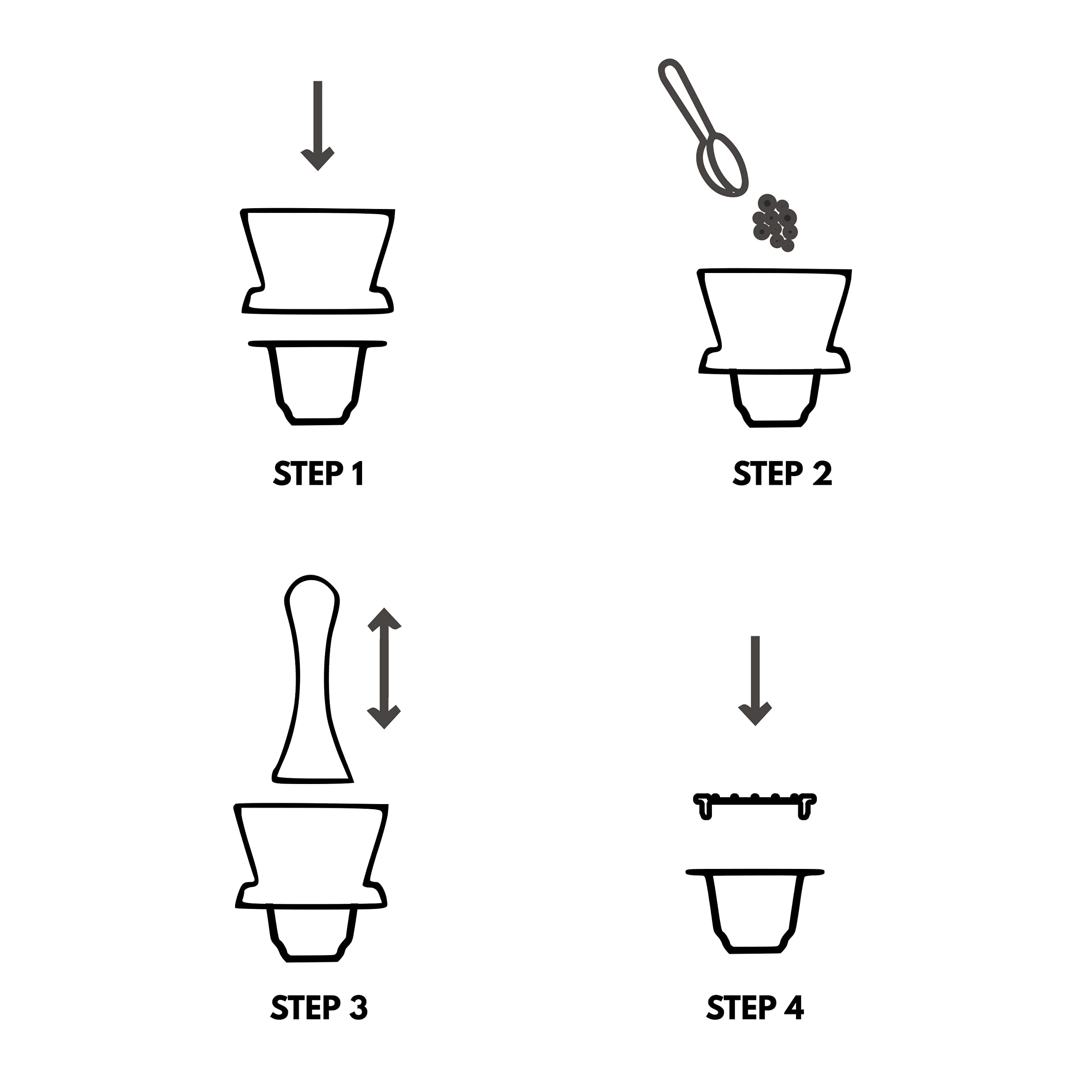 STEP 1

STEP 2

STEP 3

STEP 4