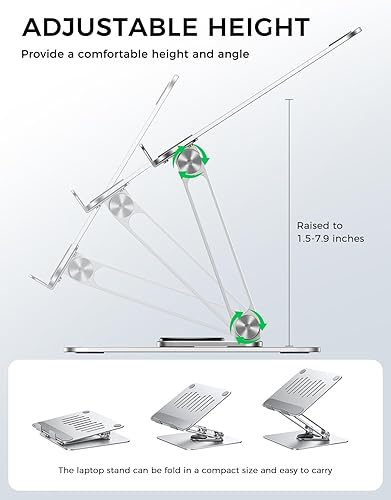 ADJUSTABLE HEIGHT

Provide a comfortable height and angle

Raised to 1.5-7.9 inches

The laptop stand can be fold in a compact size and easy to carry