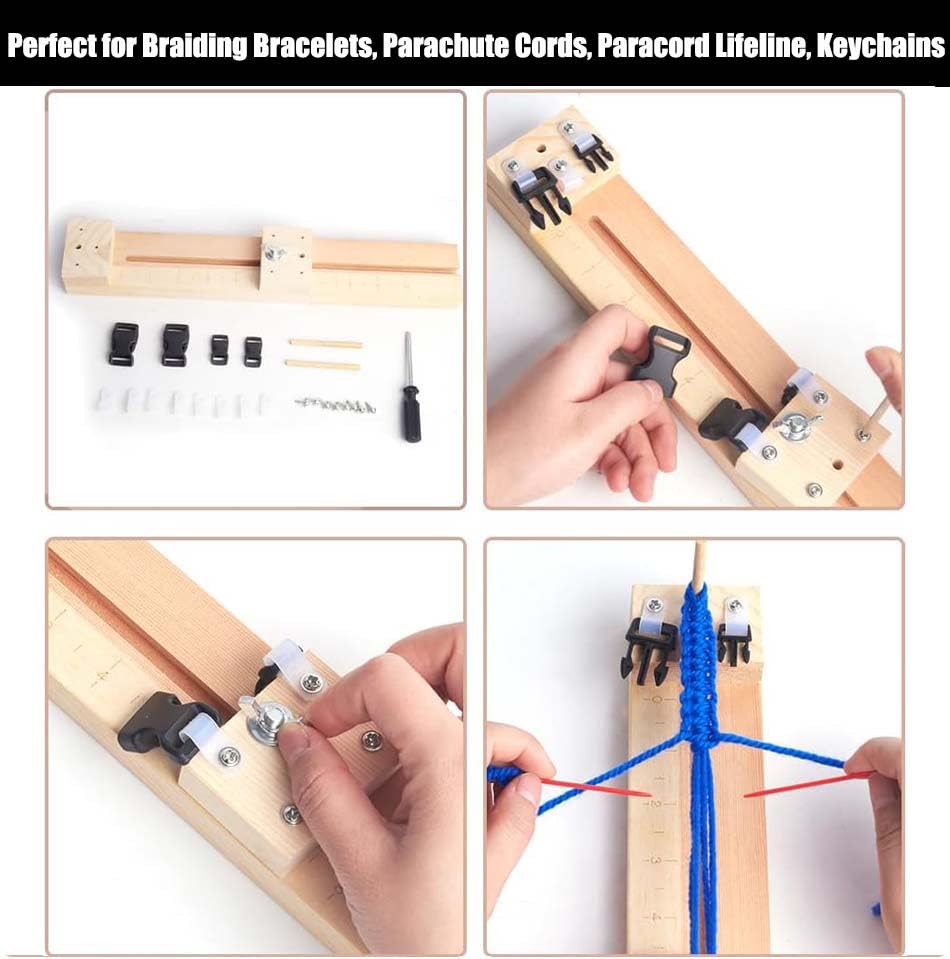 Perfect for Braiding Bracelets, Parachute Cords, Paracord Lifeline, Keychains