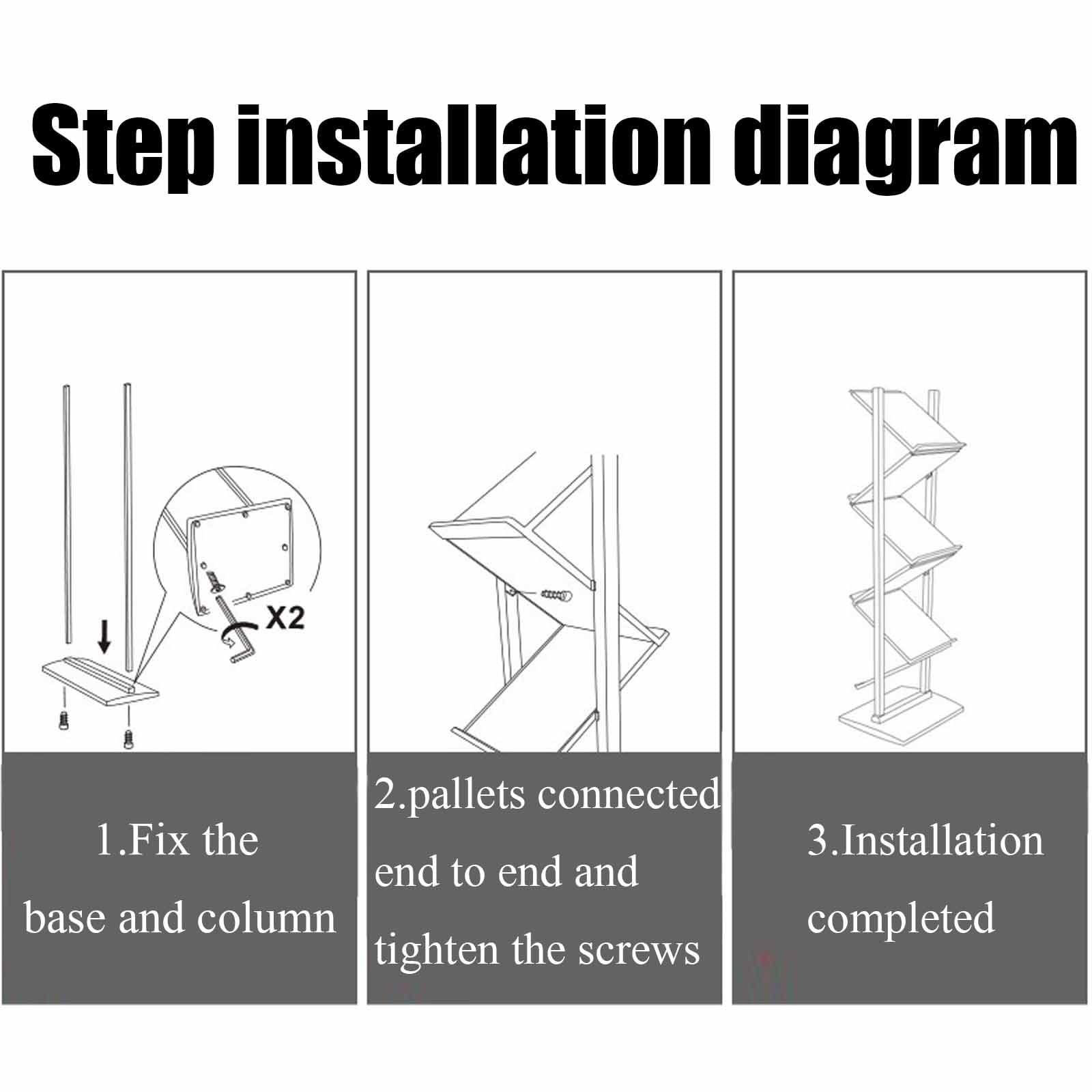 Step installation diagram

X2

1.Fix the base and column

2.pallets connected end to end and tighten the screws

3.Installation completed