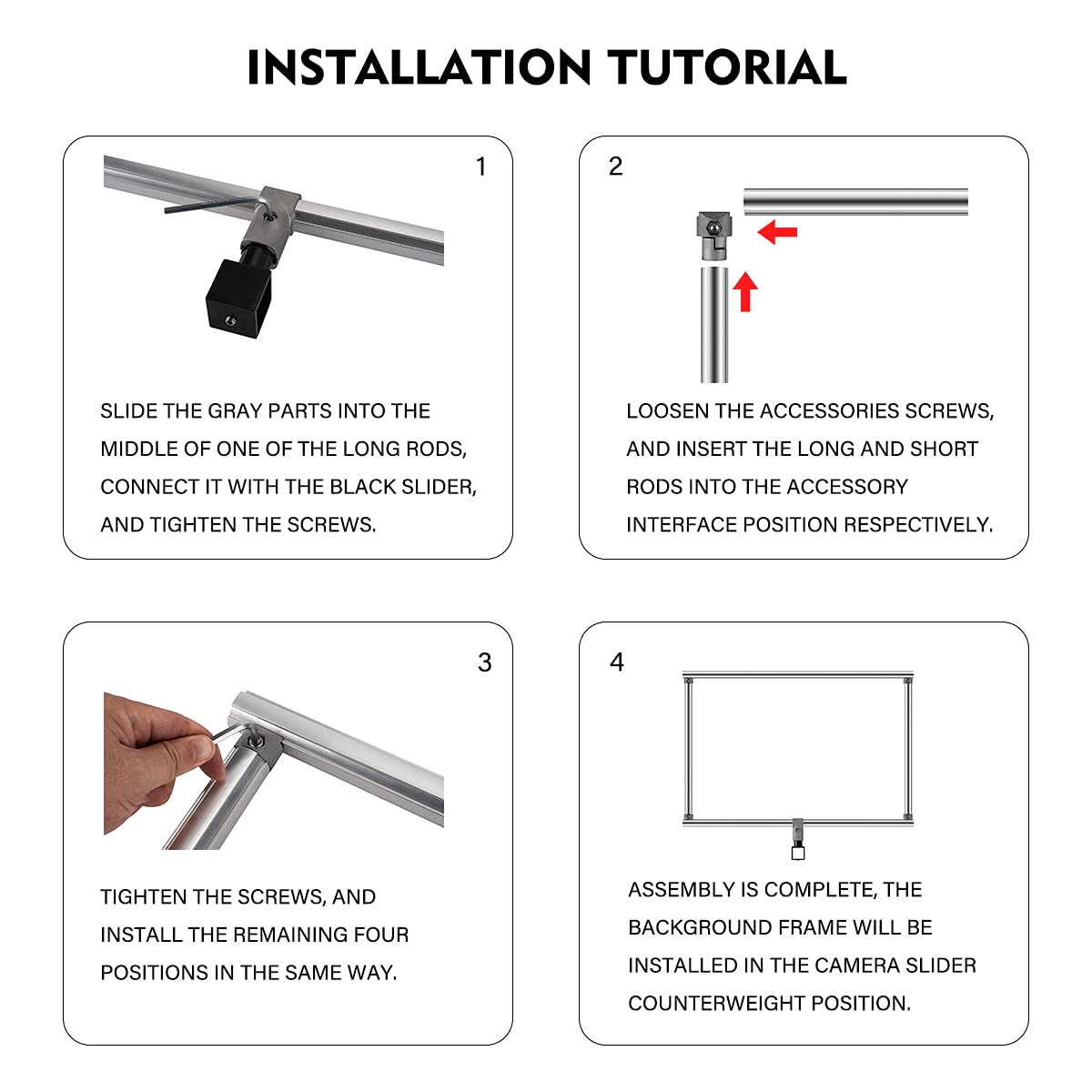 INSTALLATION TUTORIAL

1

SLIDE THE GRAY PARTS INTO THE MIDDLE OF ONE OF THE LONG RODS, CONNECT IT WITH THE BLACK SLIDER, AND TIGHTEN THE SCREWS.

2

LOOSEN THE ACCESSORIES SCREWS, AND INSERT THE LONG AND SHORT RODS INTO THE ACCESSORY INTERFACE POSITION RESPECTIVELY.

3

TIGHTEN THE SCREWS, AND INSTALL THE REMAINING FOUR POSITIONS IN THE SAME WAY.

4

ASSEMBLY IS COMPLETE, THE BACKGROUND FRAME WILL BE INSTALLED IN THE CAMERA SLIDER COUNTERWEIGHT POSITION.