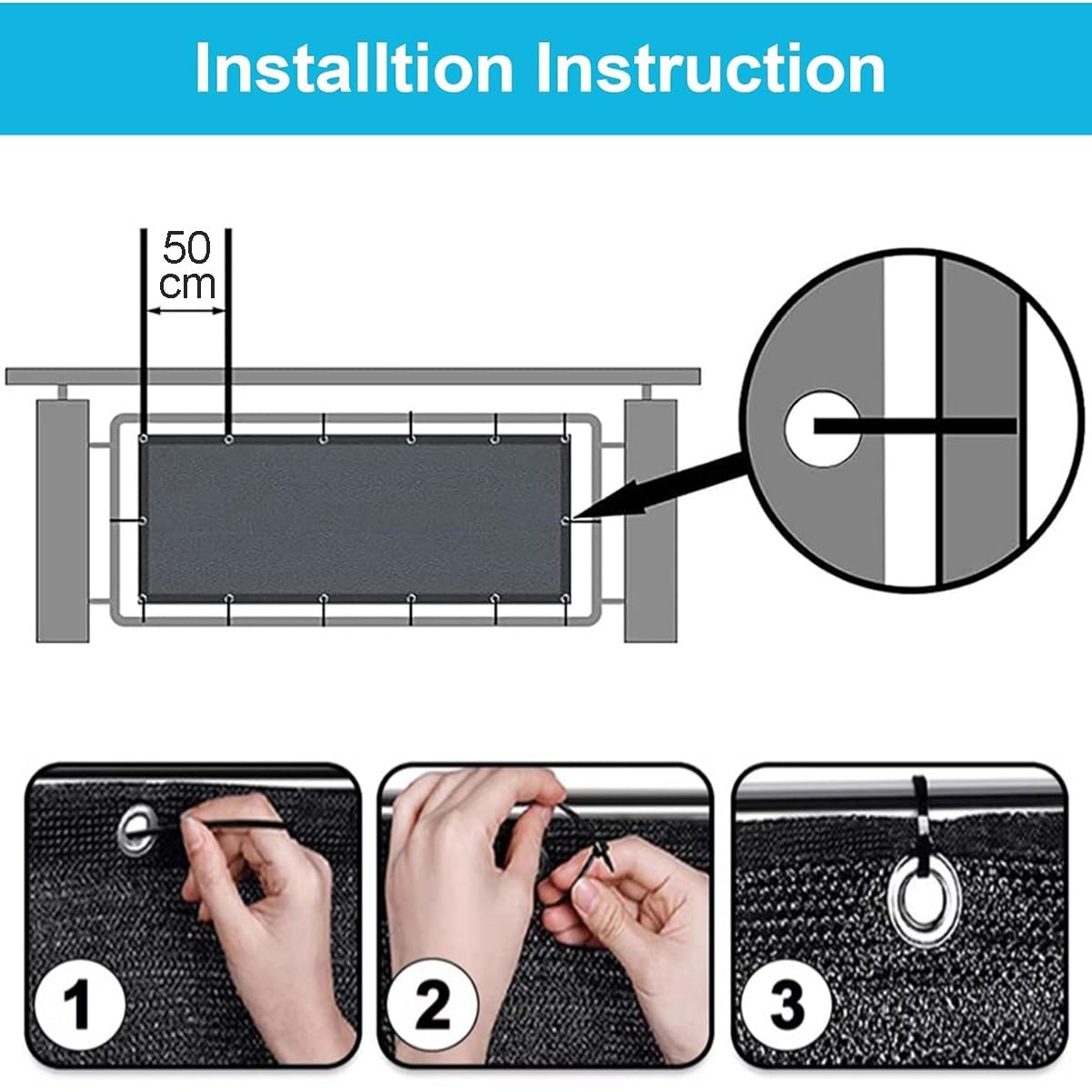 Installtion Instruction

50 cm

1

2

3