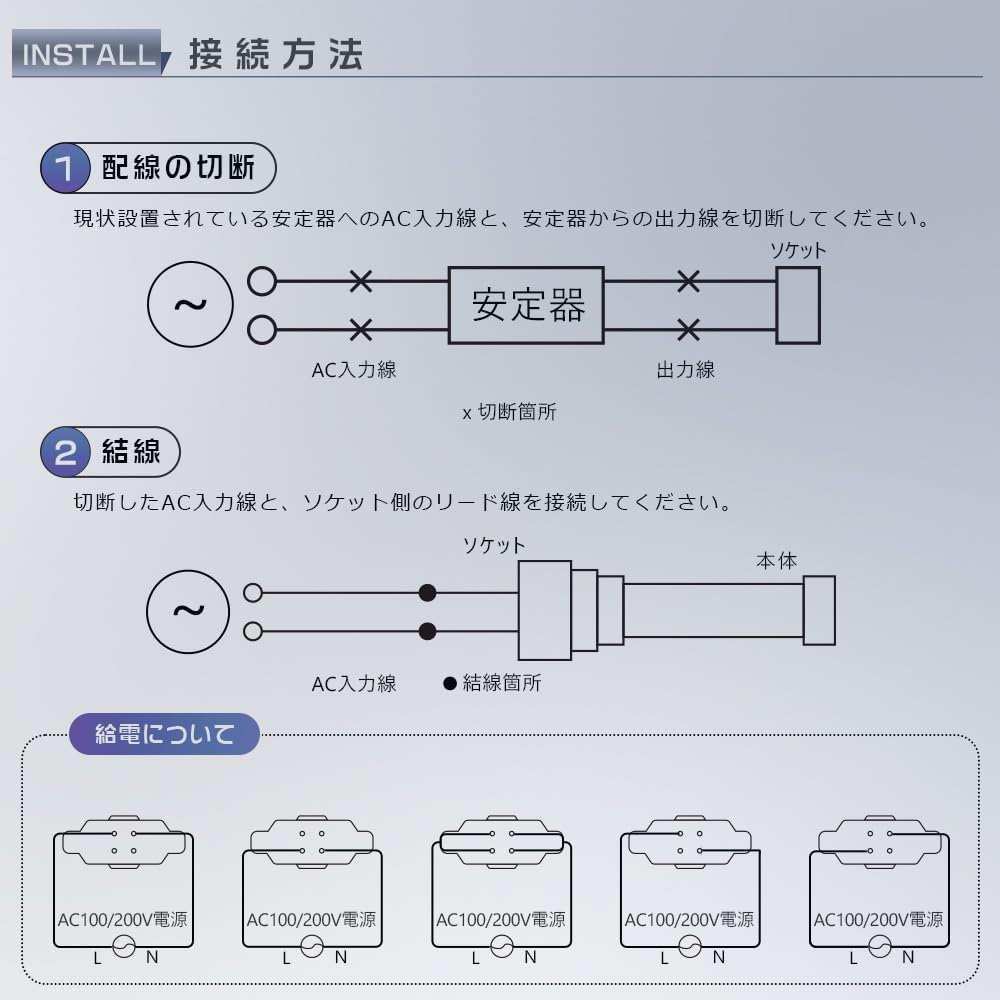 INSTALL 接続方法

1 配線の切断

現状設置されている安定器へのAC入力線と、安定器からの出力線を切断してください。

～

安定器

ソケット

AC入力線

出力線

x 切断箇所

2 結線

切断したAC入力線と、ソケット側のリード線を接続してください。

～

ソケット

本体

AC入力線

● 結線箇所

給電について

AC100/200V電源
L N

AC100/200V電源
L N

AC100/200V電源
L N

AC100/200V電源
L N

AC100/200V電源
L N