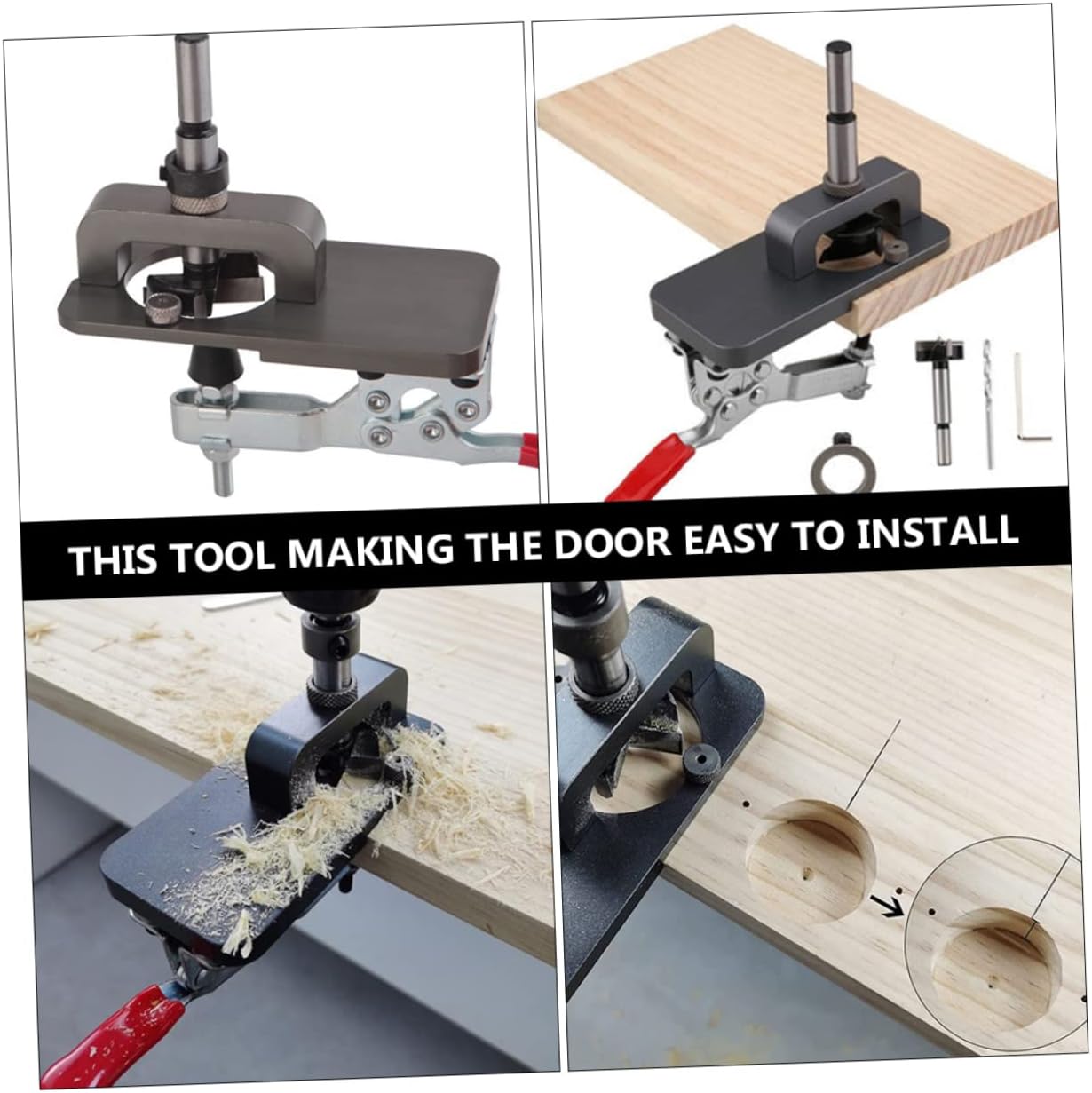 THIS TOOL MAKING THE DOOR EASY TO INSTALL