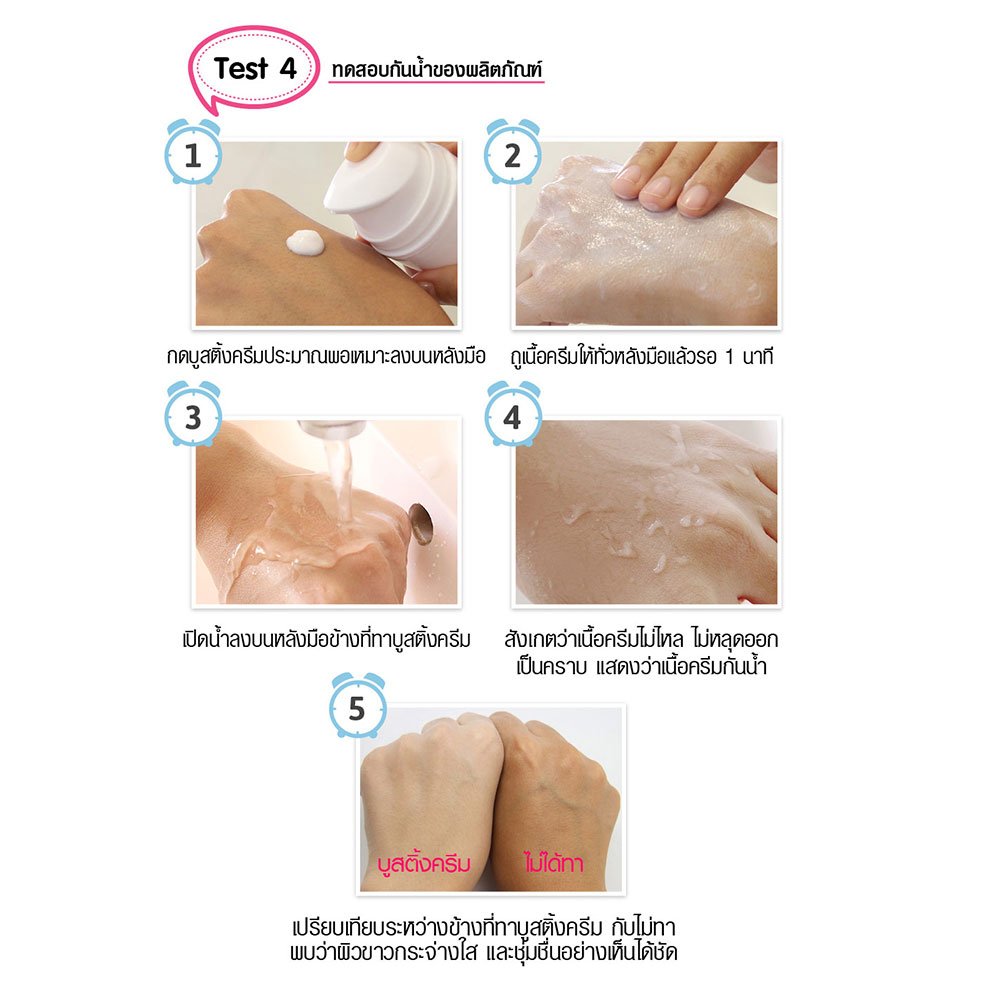 Test 4 ทดสอบกันน้ำของผลิตภัณฑ์

1

กดบูสติ้งครีมประมาณพอเหมาะลงบนหลังมือ

2

ถูเนื้อครีมให้ทั่วหลังมือแล้วรอ 1 นาที

3

เปิดน้ำลงบนหลังมือข้างที่ทาบูสติ้งครีม

4

สังเกตว่าเนื้อครีมไม่ไหล ไม่หลุดออกเป็นคราบ แสดงว่าเนื้อครีมกันน้ำ

5

บูสติ้งครีม

ไม่ได้ทา

เปรียบเทียบระหว่างข้างที่ทาบูสติ้งครีม กับไม่ทา พบว่าผิวขาวกระจ่างใส และชุ่มชื่นอย่างเห็นได้ชัด