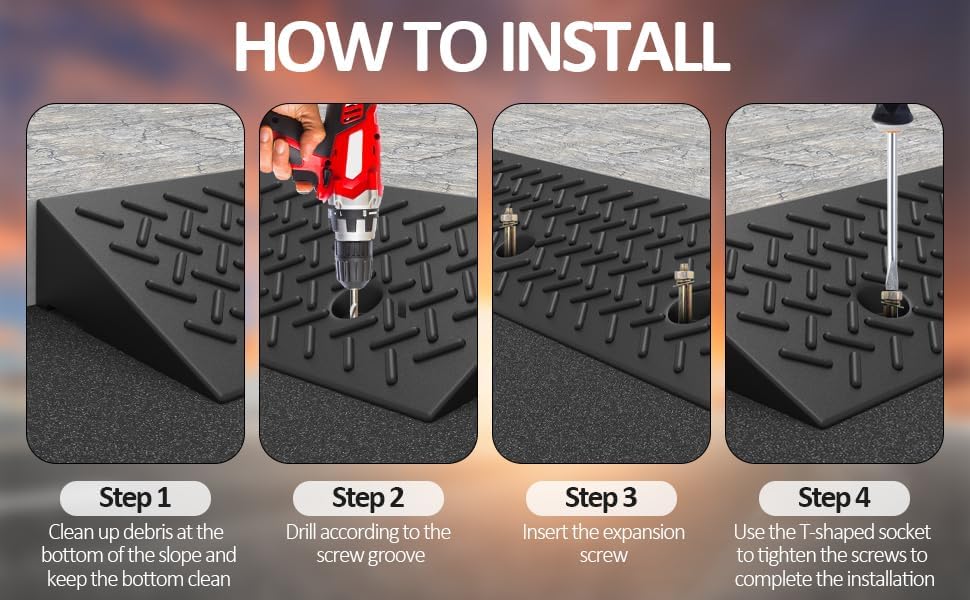 HOW TO INSTALL

Step 1
Clean up debris at the bottom of the slope and keep the bottom clean

Step 2
Drill according to the screw groove

Step 3
Insert the expansion screw

Step 4
Use the T-shaped socket to tighten the screws to complete the installation