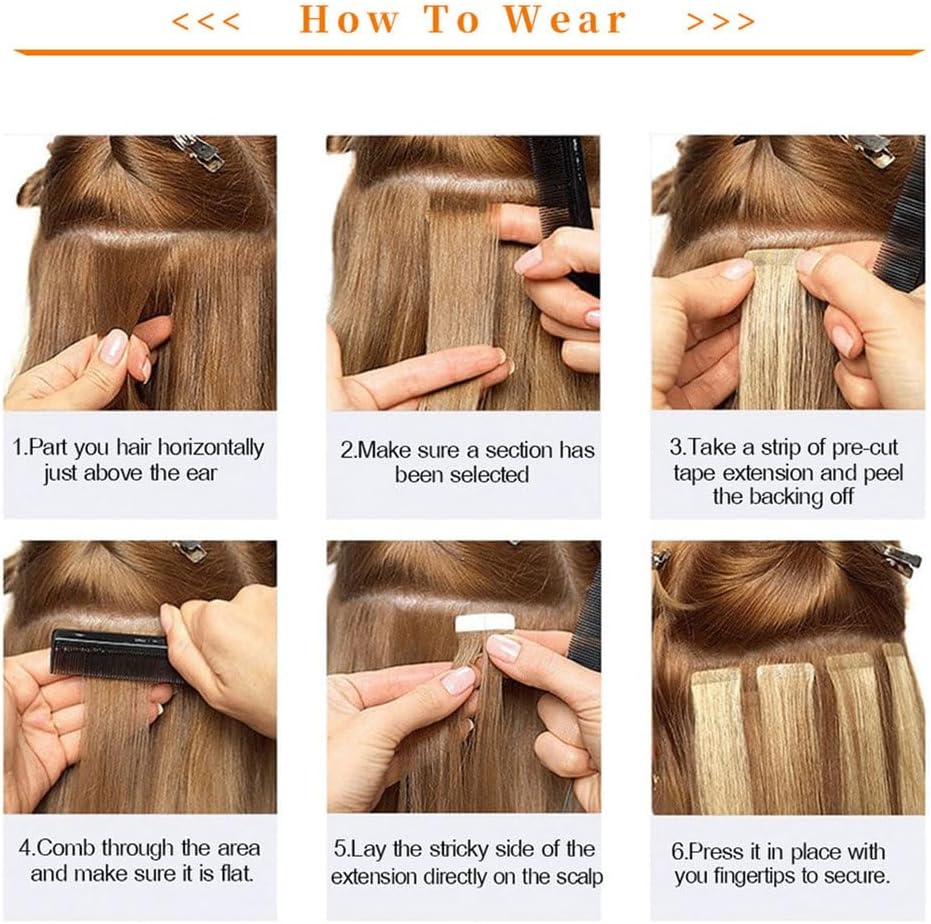 <<< How To Wear >>>

1.Part you hair horizontally just above the ear

2.Make sure a section has been selected

3.Take a strip of pre-cut tape extension and peel the backing off

4.Comb through the area and make sure it is flat.

5.Lay the stricky side of the extension directly on the scalp

6.Press it in place with you fingertips to secure.