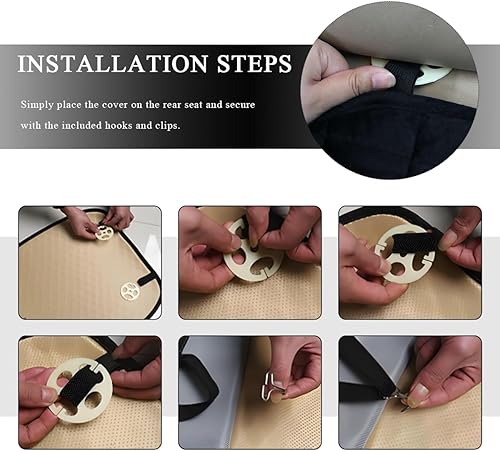 INSTALLATION STEPS

Simply place the cover on the rear seat and secure with the included hooks and clips.