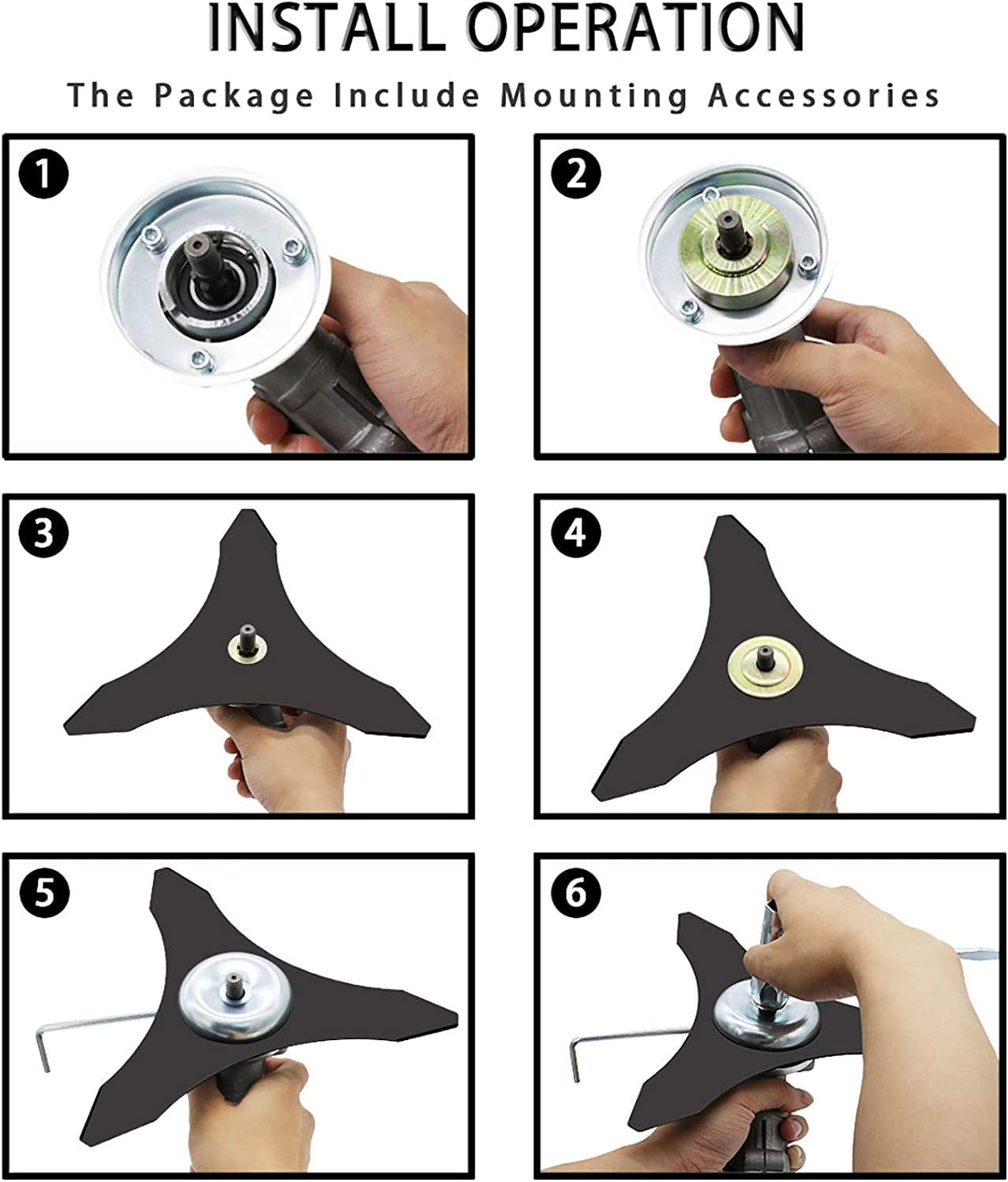 INSTALL OPERATION

The Package Include Mounting Accessories

1

2

3

4

5

6