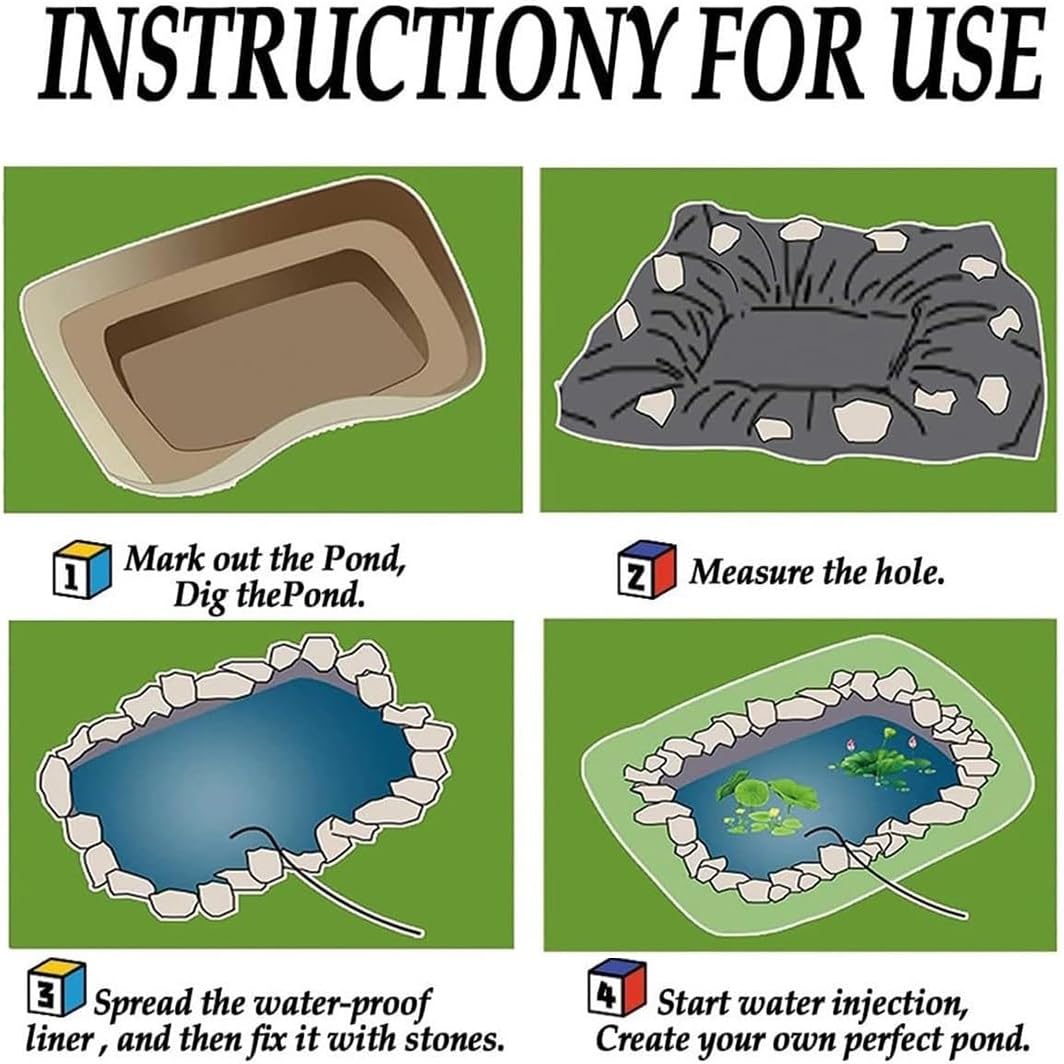 INSTRUCTIONY FOR USE

1 Mark out the Pond, Dig thePond.

2 Measure the hole.

3 Spread the water-proof liner , and then fix it with stones.

4 Start water injection, Create your own perfect pond.