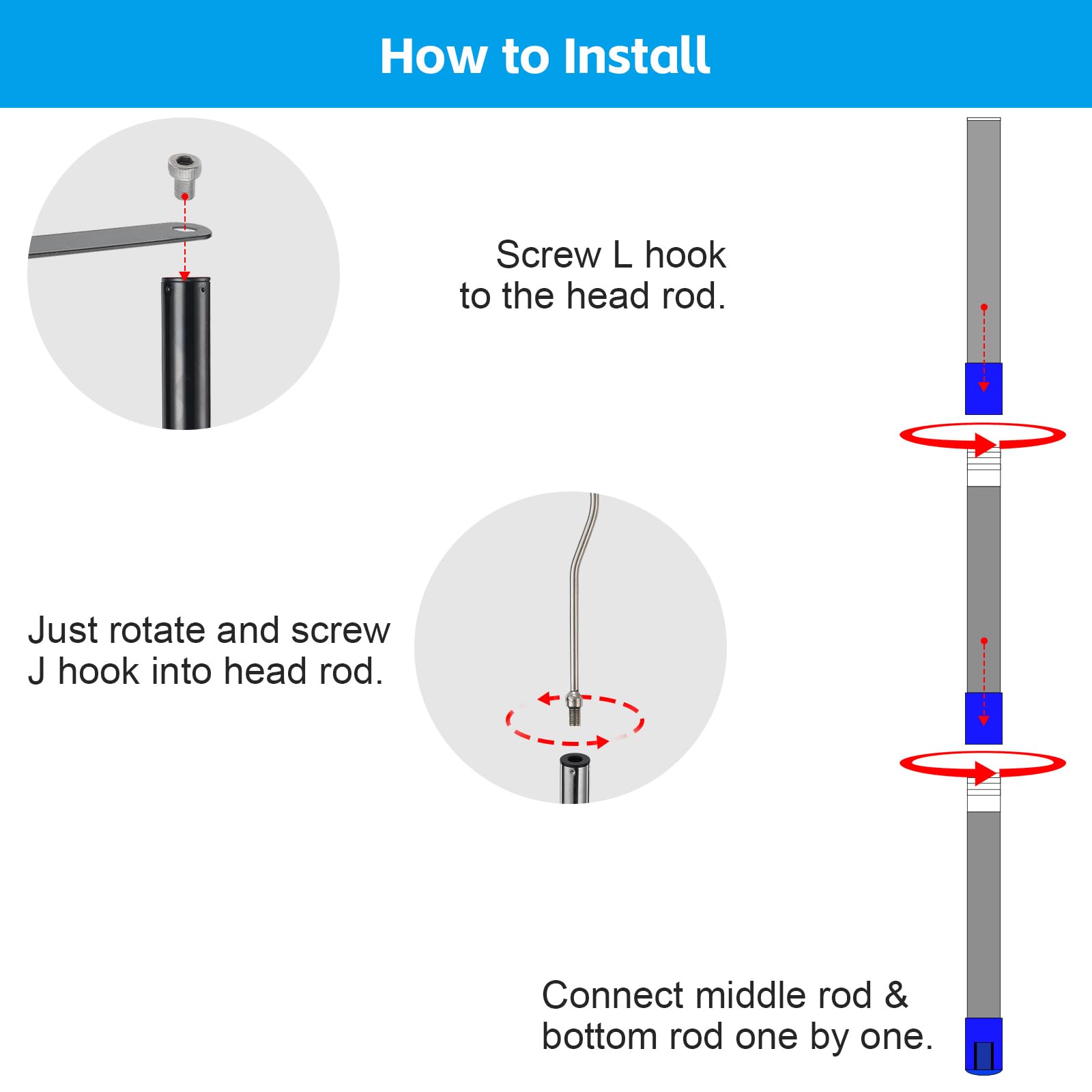 How to Install

Screw L hook to the head rod.

Just rotate and screw J hook into head rod.

Connect middle rod & bottom rod one by one.