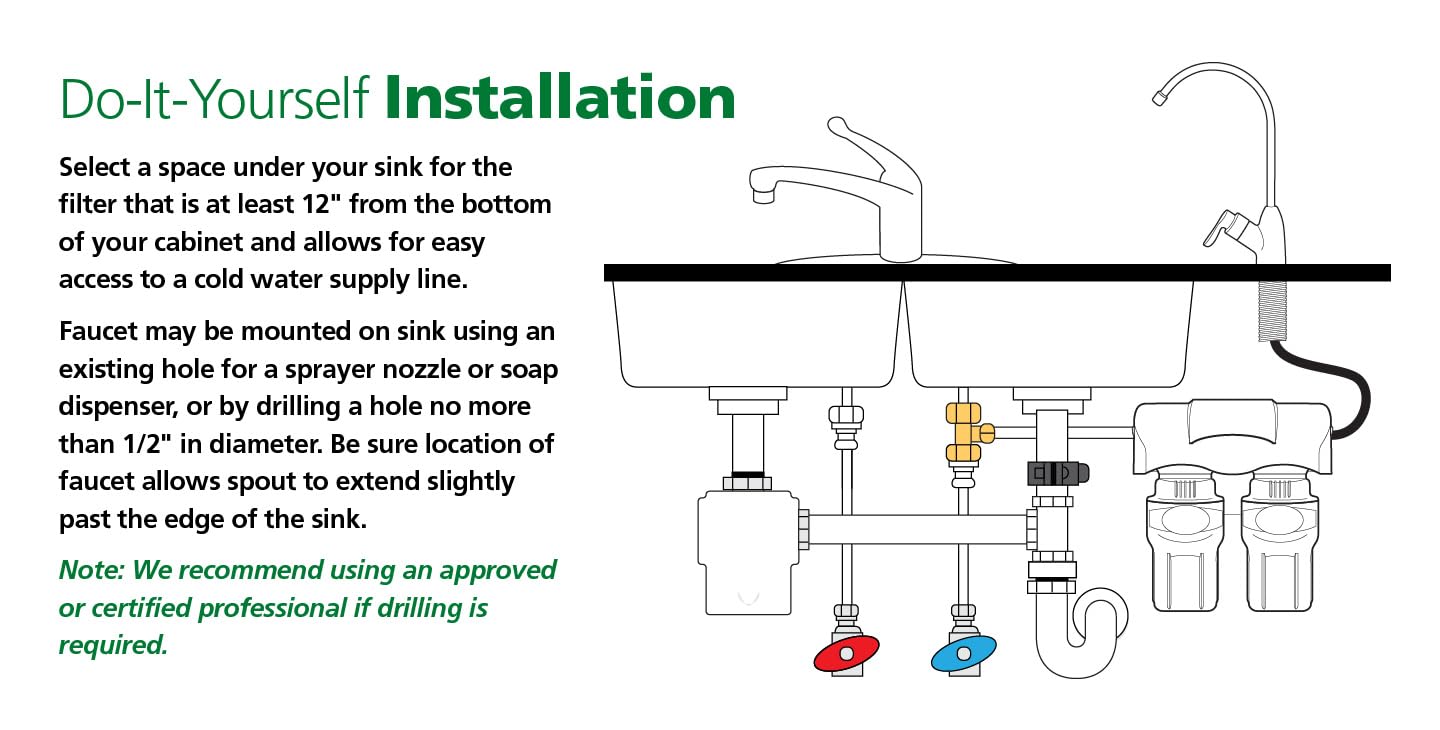 Do-It-Yourself Installation

Select a space under your sink for the filter that is at least 12" from the bottom of your cabinet and allows for easy access to a cold water supply line.

Faucet may be mounted on sink using an existing hole for a sprayer nozzle or soap dispenser, or by drilling a hole no more than 1/2" in diameter. Be sure location of faucet allows spout to extend slightly past the edge of the sink.

Note: We recommend using an approved or certified professional if drilling is required.