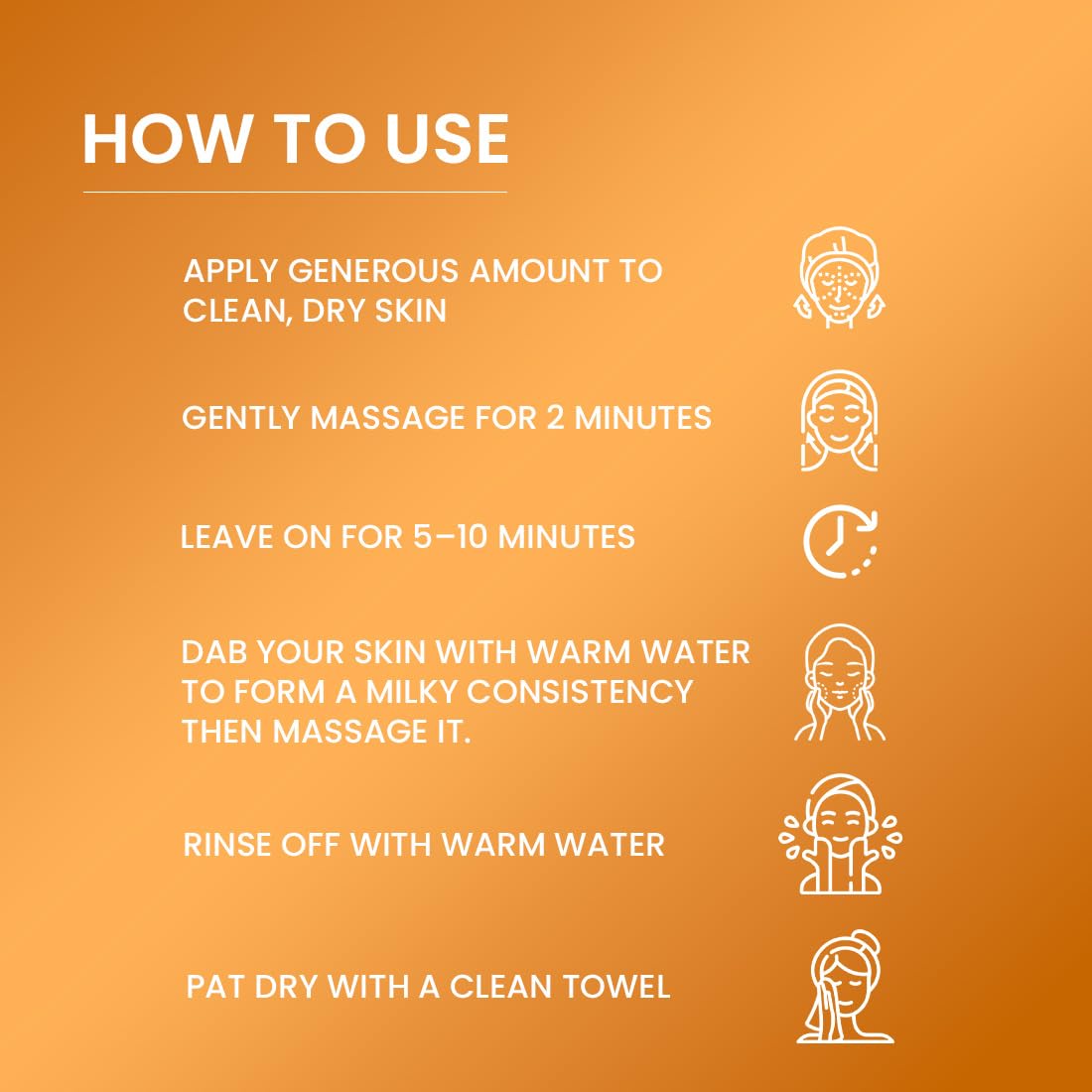 HOW TO USE

APPLY GENEROUS AMOUNT TO CLEAN, DRY SKIN

GENTLY MASSAGE FOR 2 MINUTES

LEAVE ON FOR 5–10 MINUTES

DAB YOUR SKIN WITH WARM WATER TO FORM A MILKY CONSISTENCY THEN MASSAGE IT.

RINSE OFF WITH WARM WATER

PAT DRY WITH A CLEAN TOWEL