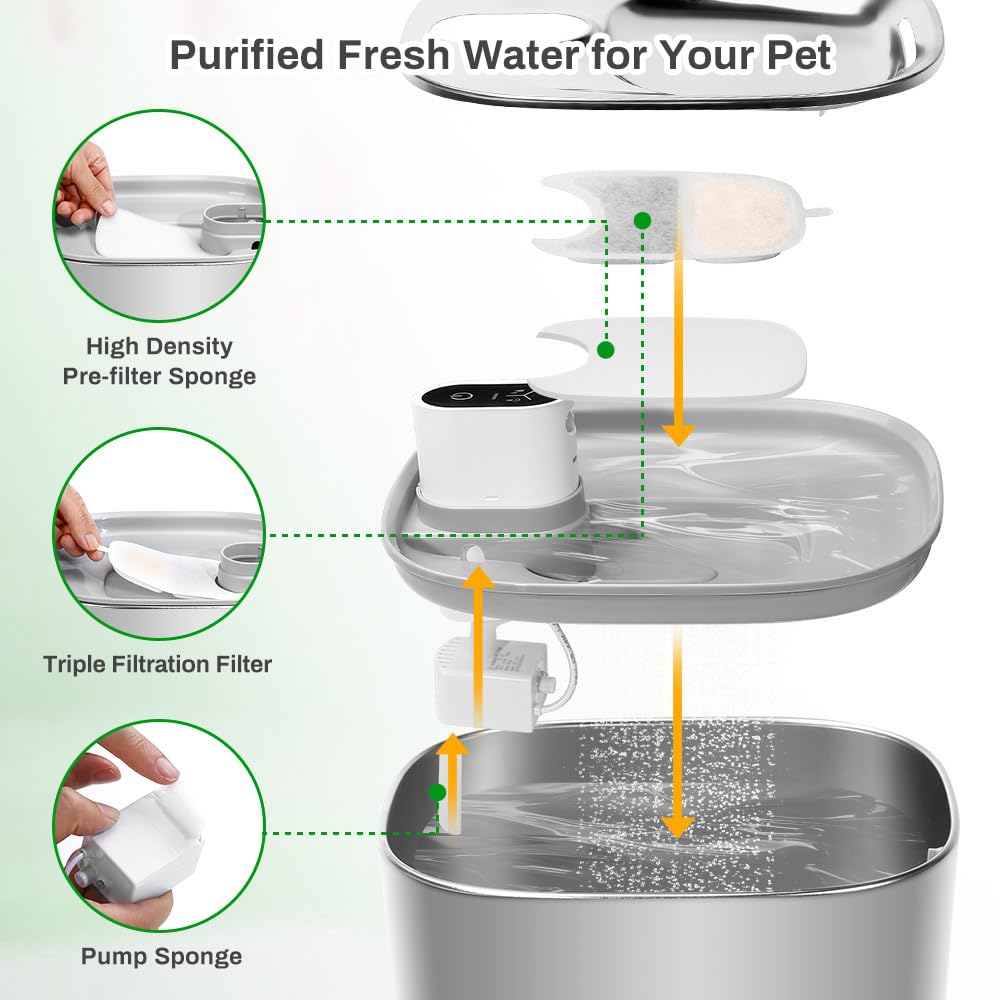 Purified Fresh Water for Your Pet

High Density Pre-filter Sponge

Triple Filtration Filter

Pump Sponge