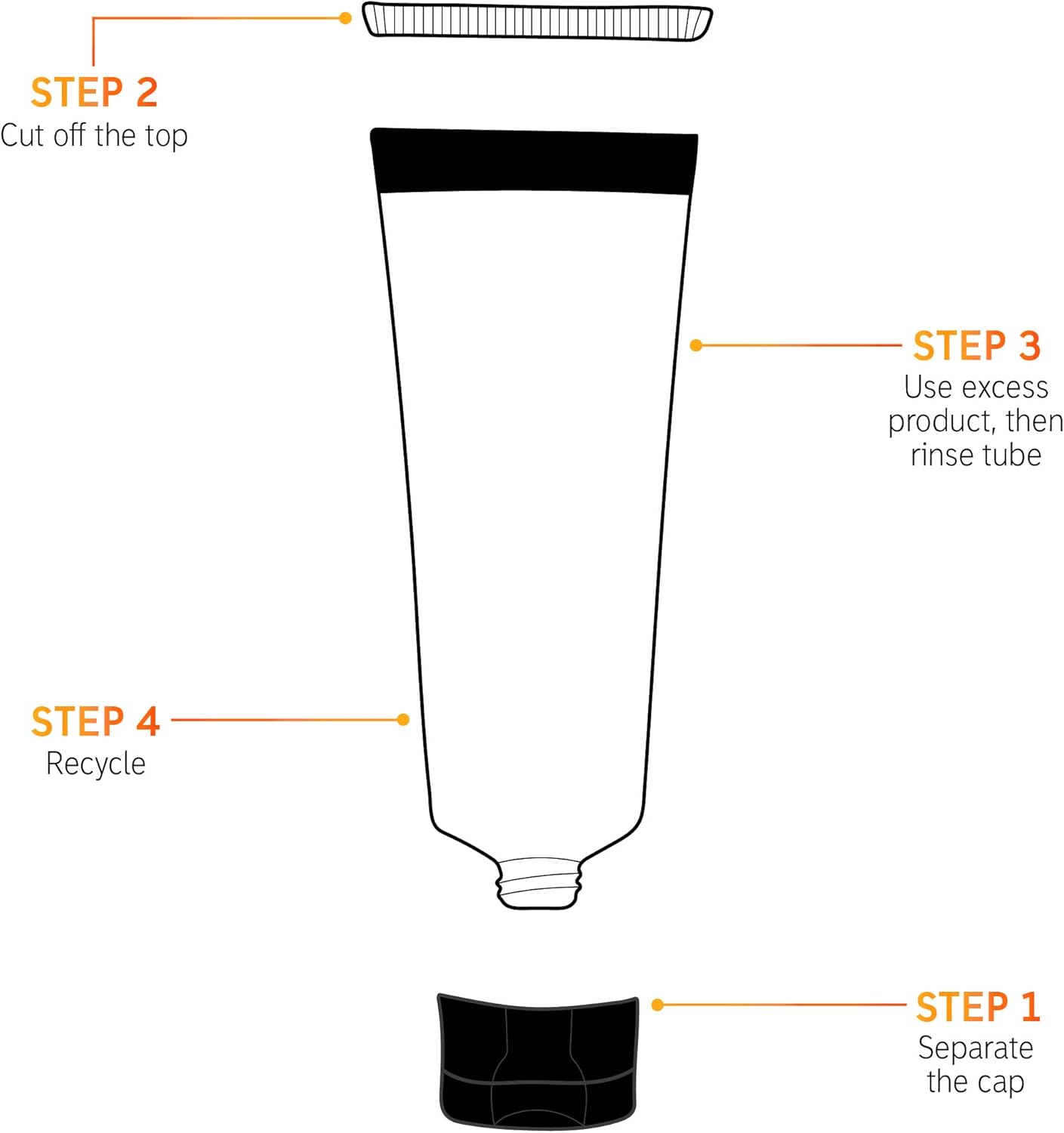 STEP 2
Cut off the top

STEP 3
Use excess product, then rinse tube

STEP 4
Recycle

STEP 1
Separate the cap