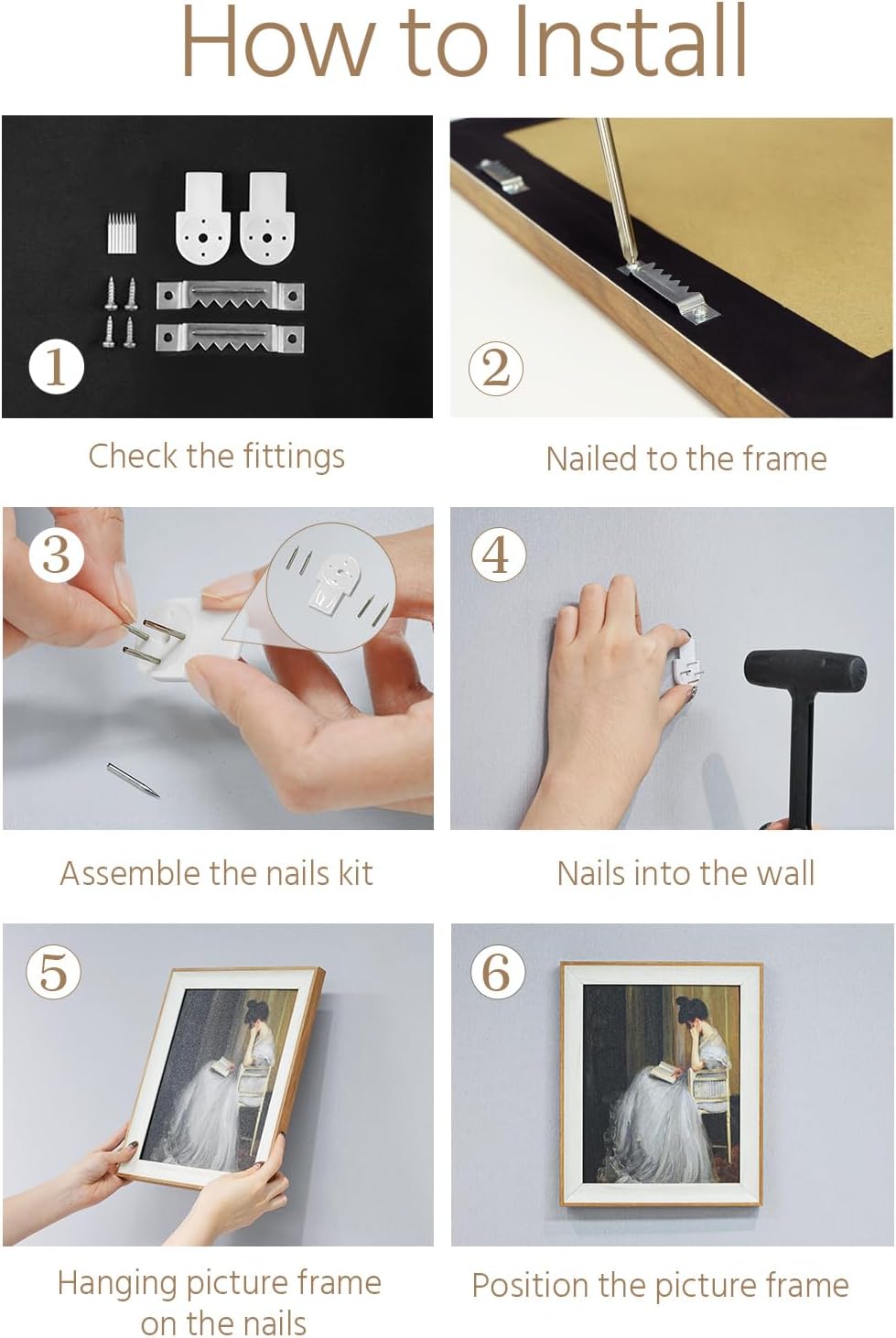 How to Install

1

Check the fittings

2

Nailed to the frame

3

Assemble the nails kit

4

Nails into the wall

5

Hanging picture frame on the nails

6

Position the picture frame