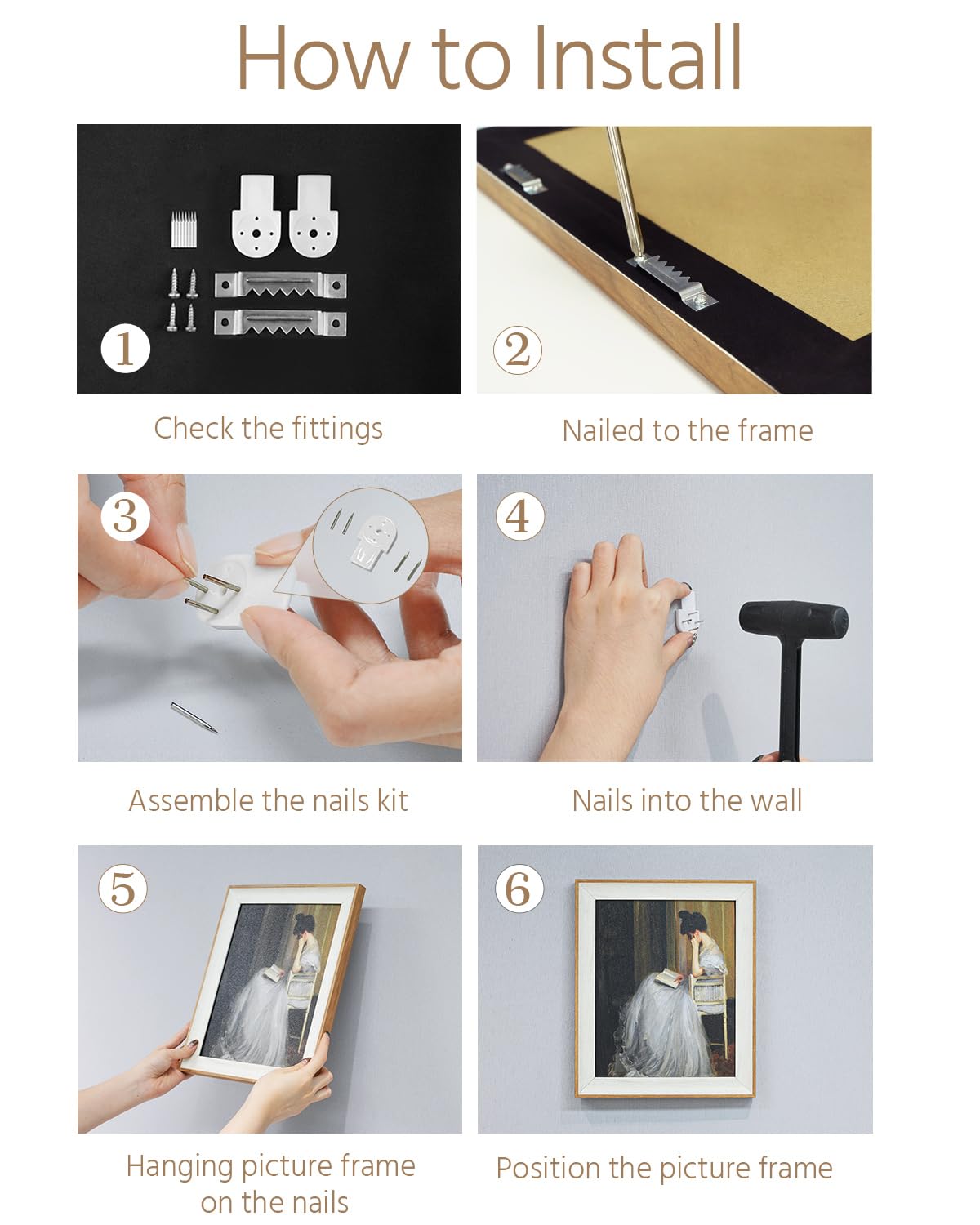 How to Install

1

Check the fittings

2

Nailed to the frame

3

Assemble the nails kit

4

Nails into the wall

5

Hanging picture frame on the nails

6

Position the picture frame