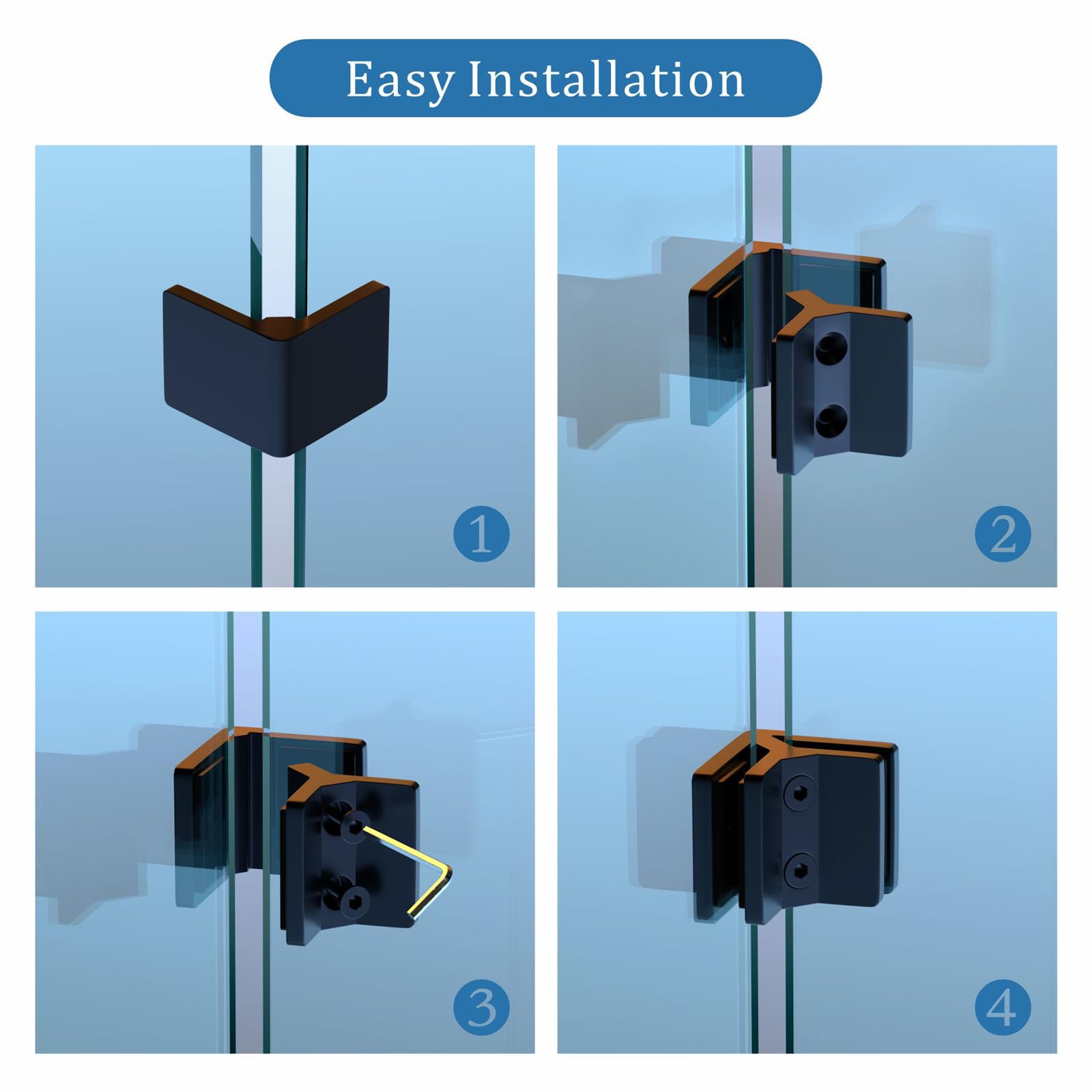 Easy Installation

1

2

3

4