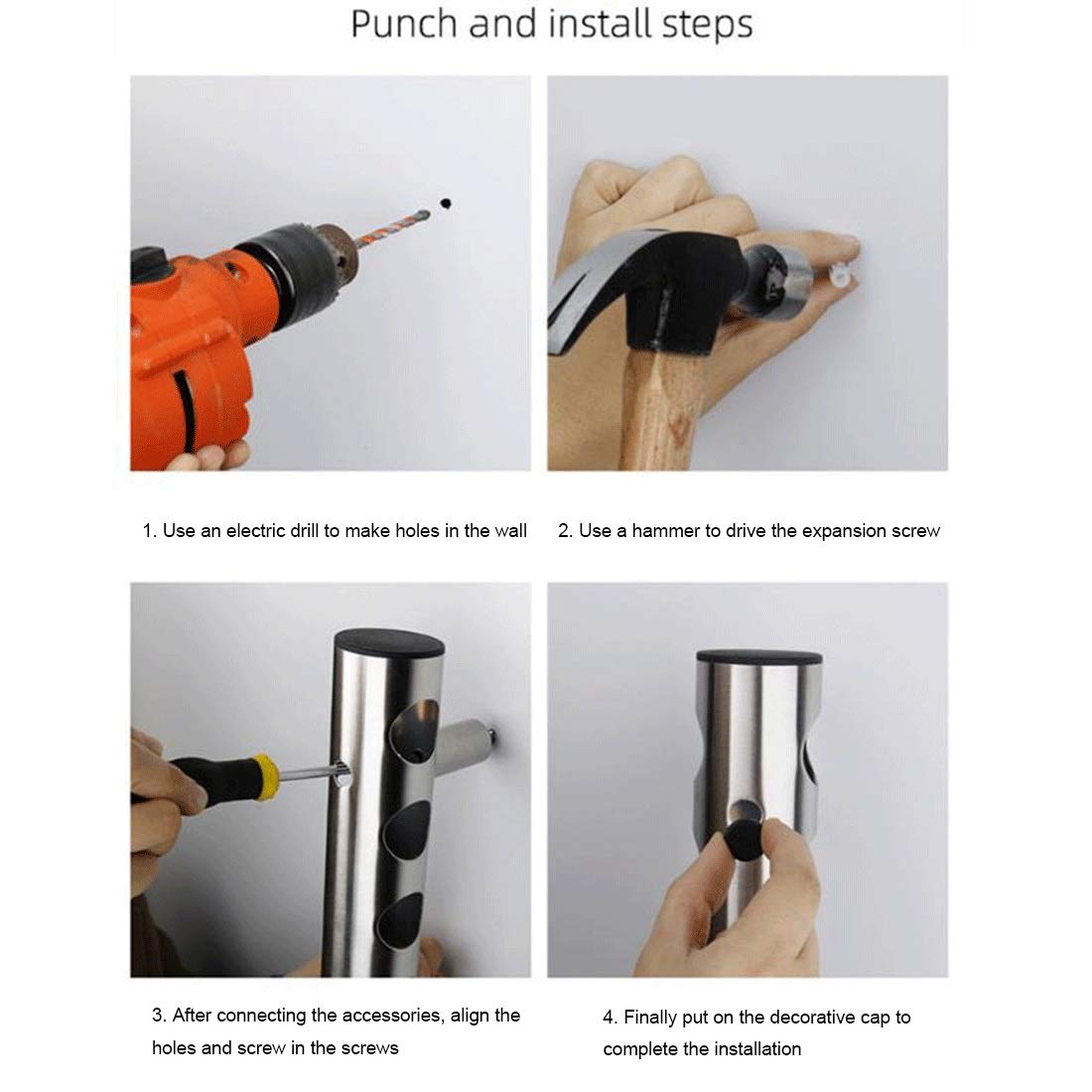 Punch and install steps

1. Use an electric drill to make holes in the wall

2. Use a hammer to drive the expansion screw

3. After connecting the accessories, align the holes and screw in the screws

4. Finally put on the decorative cap to complete the installation