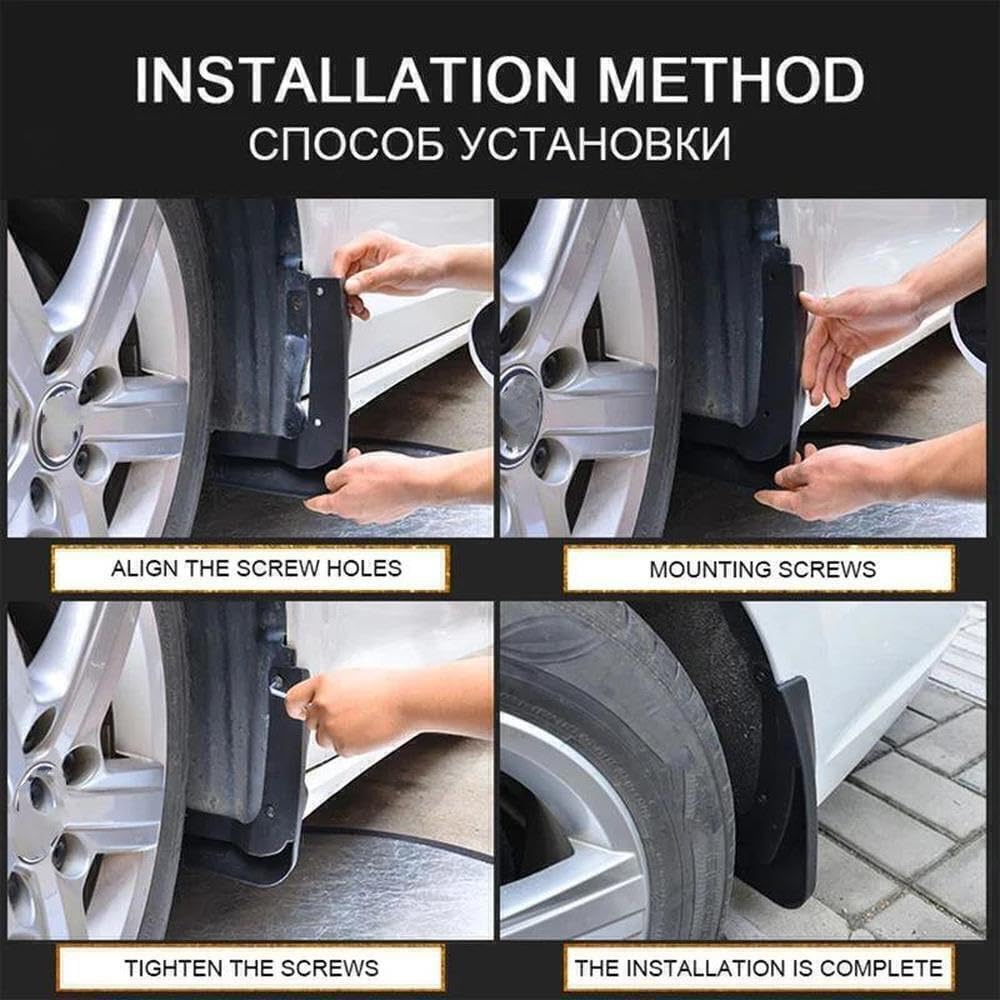 INSTALLATION METHOD
СПОСОБ УСТАНОВКИ

ALIGN THE SCREW HOLES

MOUNTING SCREWS

TIGHTEN THE SCREWS

THE INSTALLATION IS COMPLETE