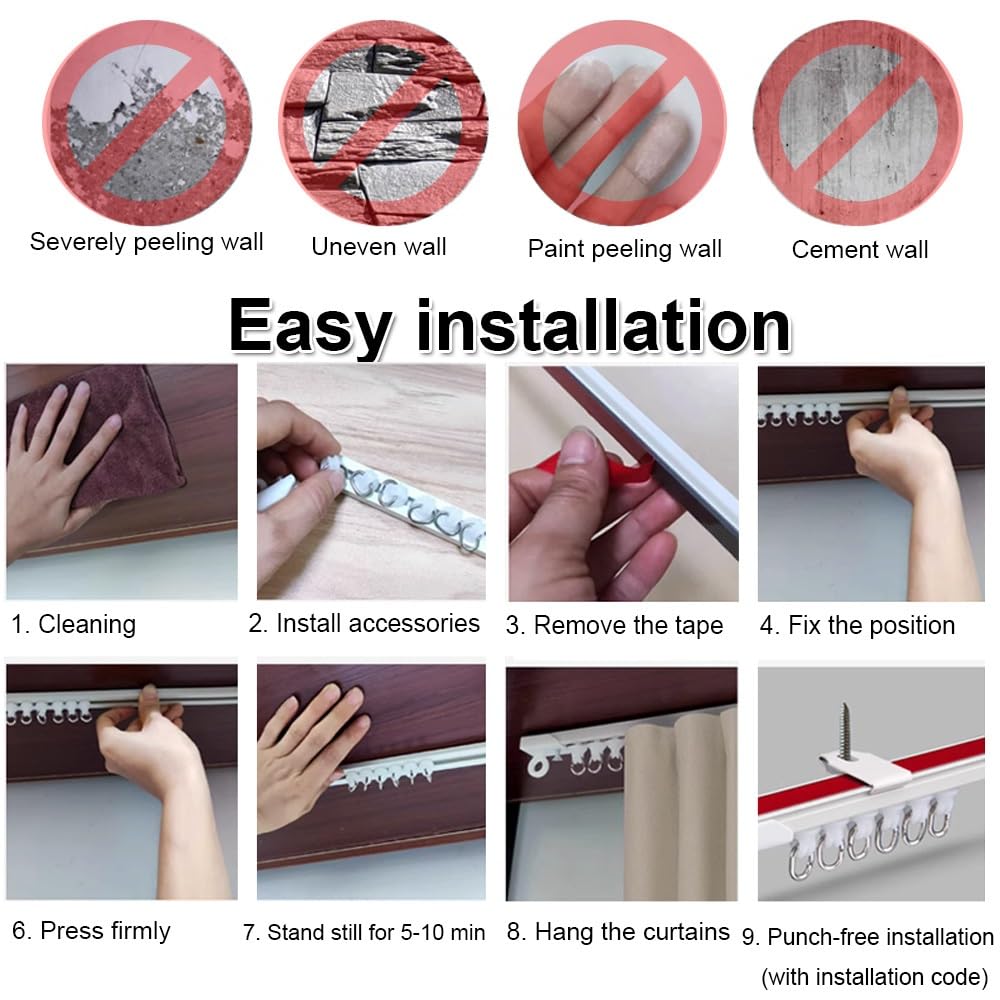 Severely peeling wall

Uneven wall

Paint peeling wall

Cement wall

Easy installation

1. Cleaning

2. Install accessories

3. Remove the tape

4. Fix the position

6. Press firmly

7. Stand still for 5-10 min

8. Hang the curtains

9. Punch-free installation (with installation code)