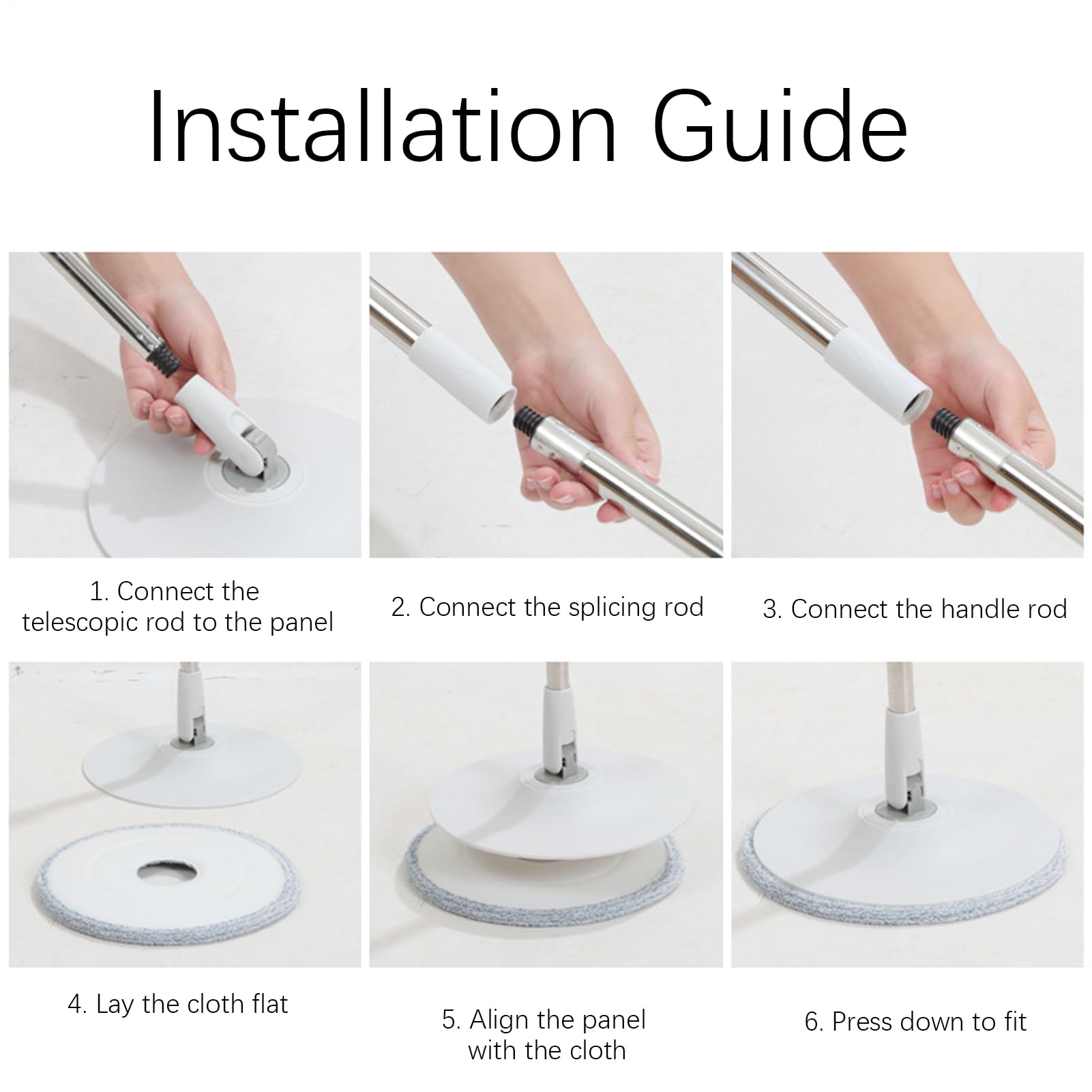 Installation Guide

1. Connect the telescopic rod to the panel

2. Connect the splicing rod

3. Connect the handle rod

4. Lay the cloth flat

5. Align the panel with the cloth

6. Press down to fit