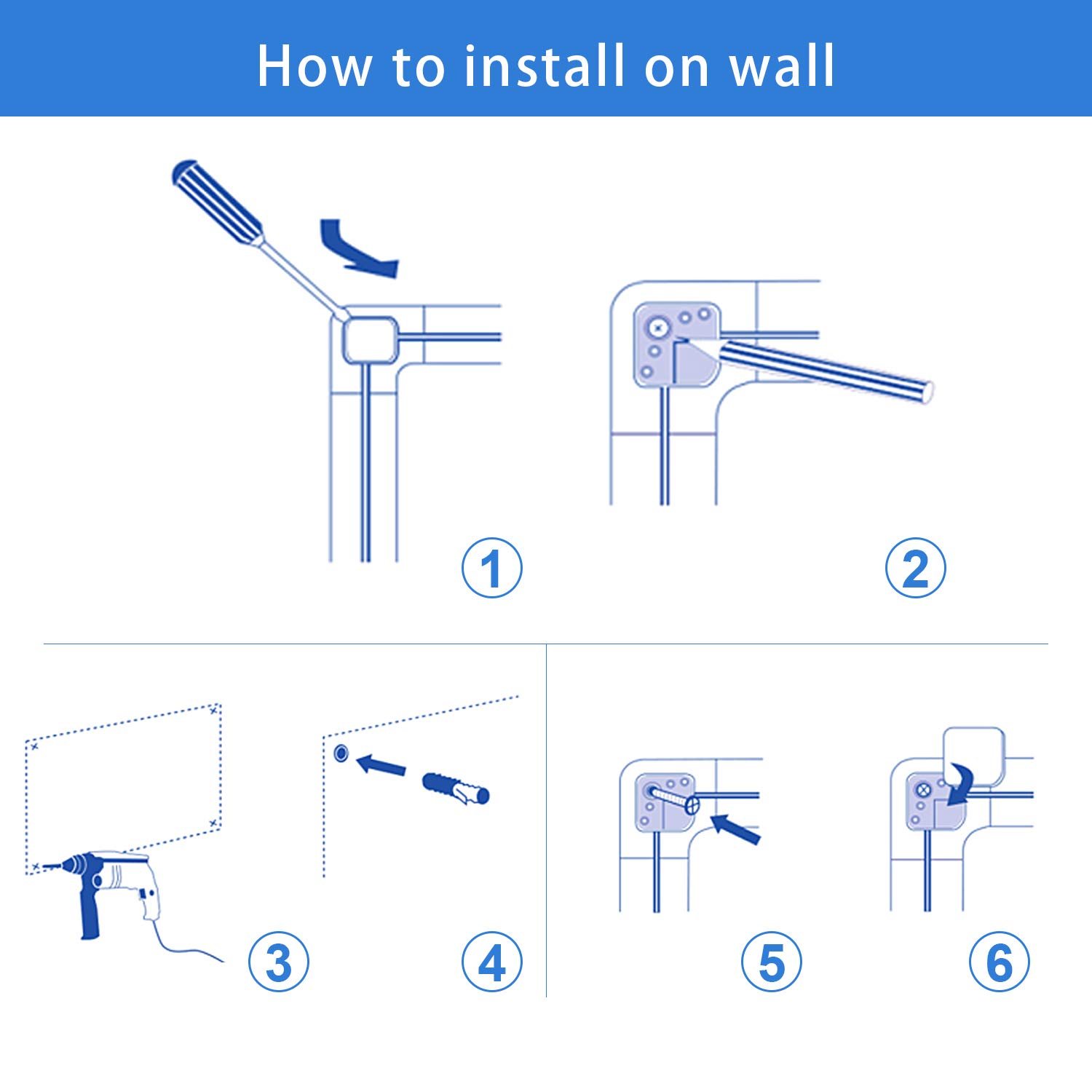 How to install on wall

1

2

3

4

5

6