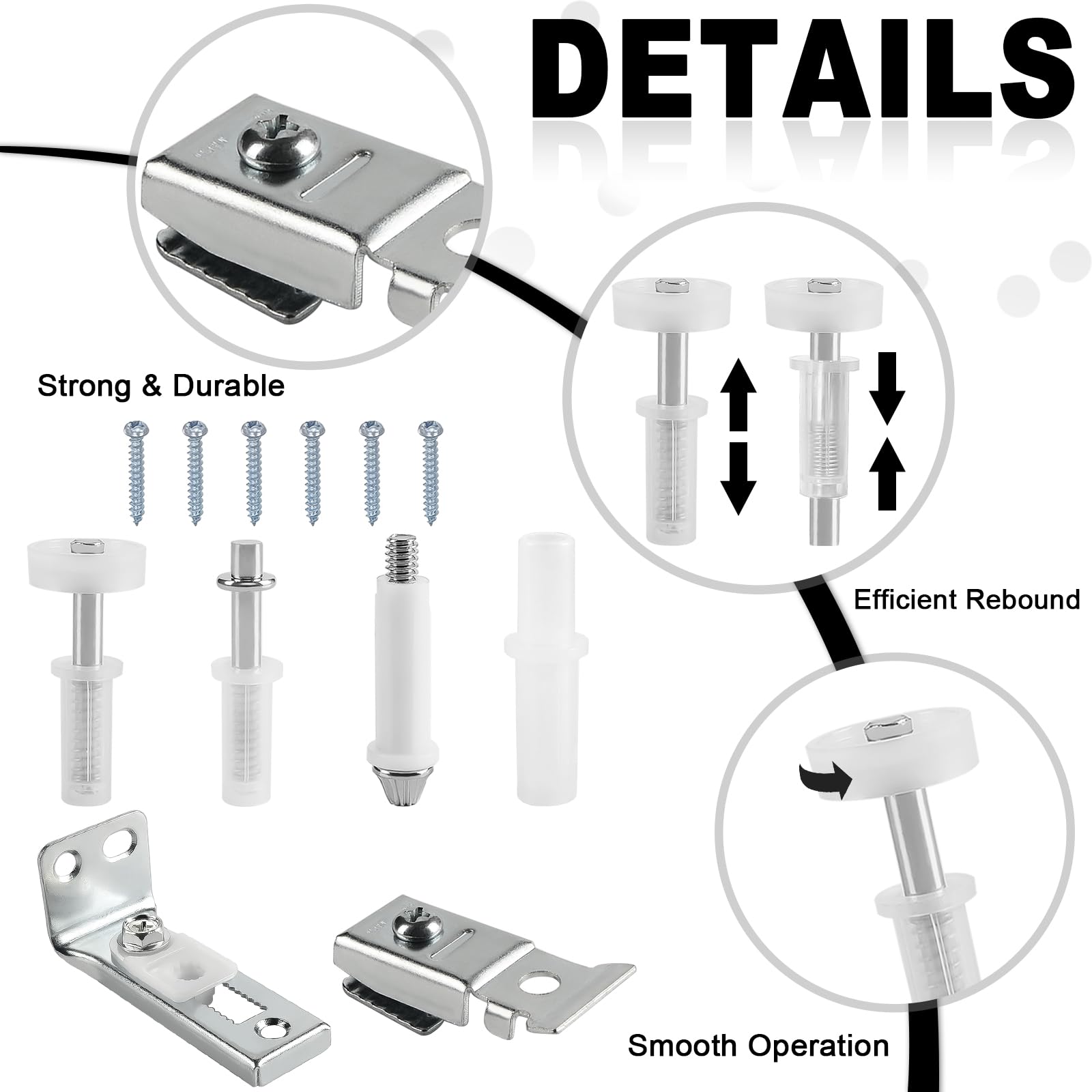 DETAILS

Strong & Durable

Efficient Rebound

Smooth Operation