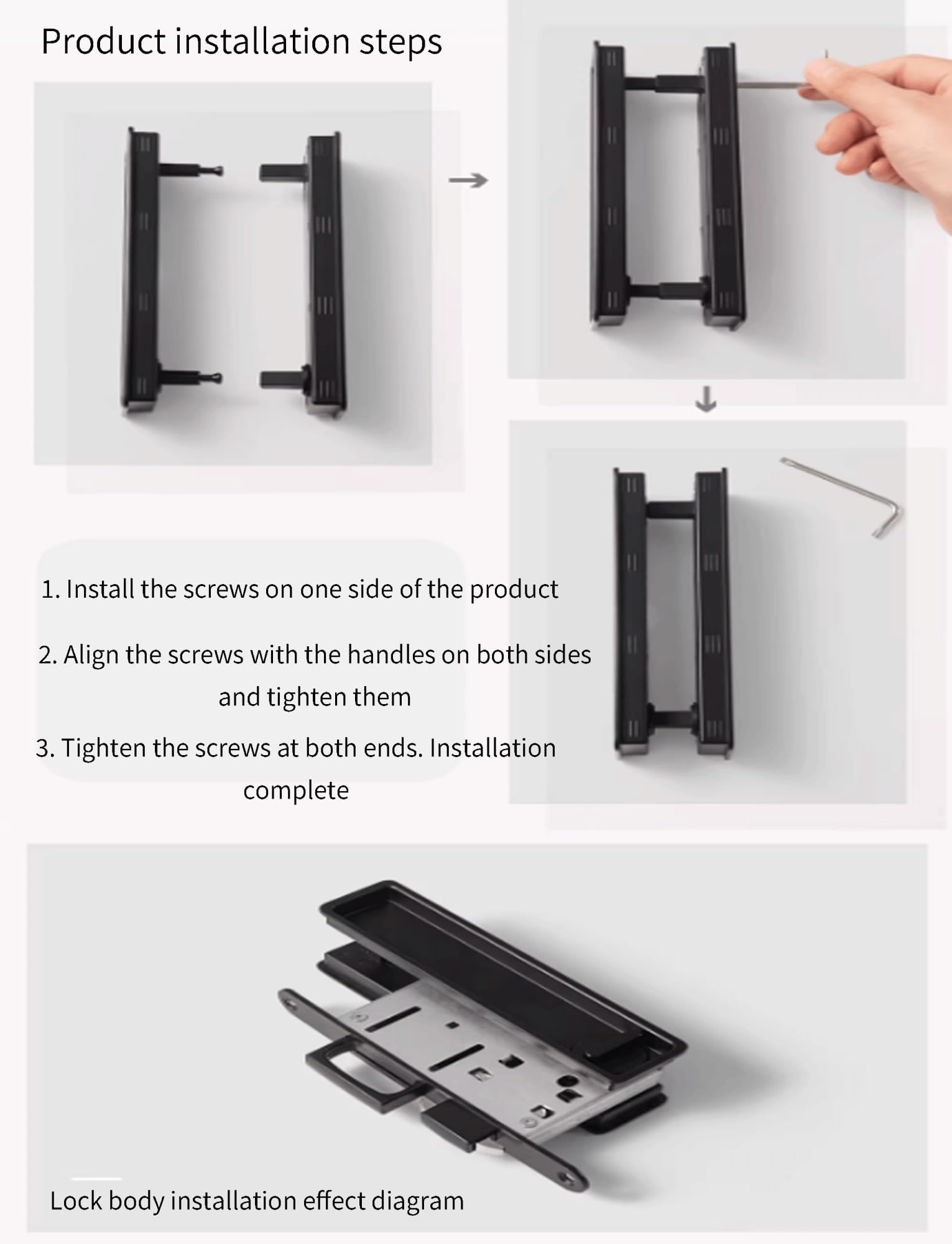 Product installation steps

1. Install the screws on one side of the product

2. Align the screws with the handles on both sides and tighten them

3. Tighten the screws at both ends. Installation complete

Lock body installation effect diagram