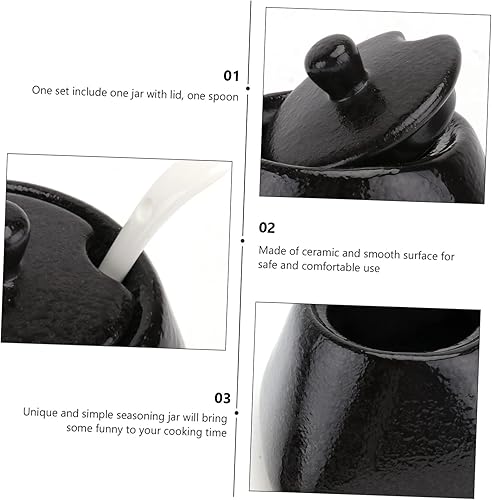 01
One set include one jar with lid, one spoon

02
Made of ceramic and smooth surface for safe and comfortable use

03
Unique and simple seasoning jar will bring some funny to your cooking time