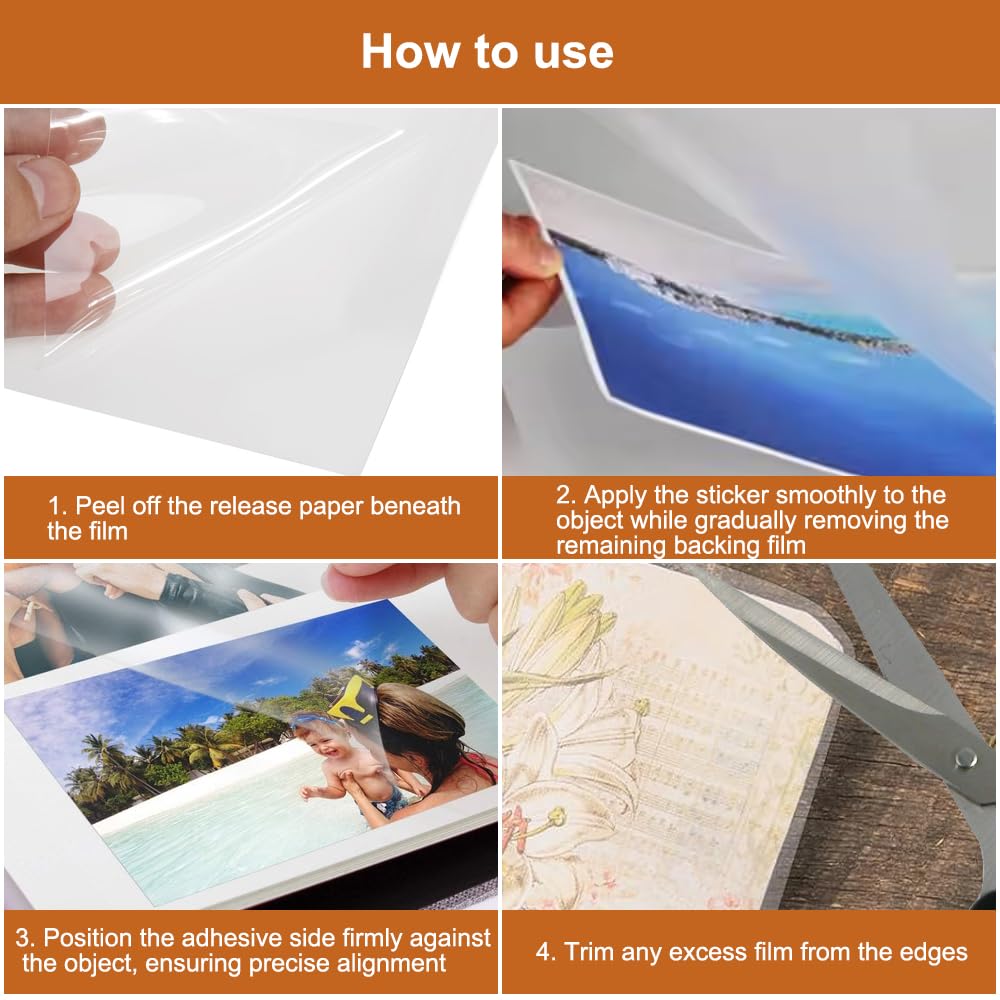 How to use

1. Peel off the release paper beneath the film

2. Apply the sticker smoothly to the object while gradually removing the remaining backing film

3. Position the adhesive side firmly against the object, ensuring precise alignment

4. Trim any excess film from the edges