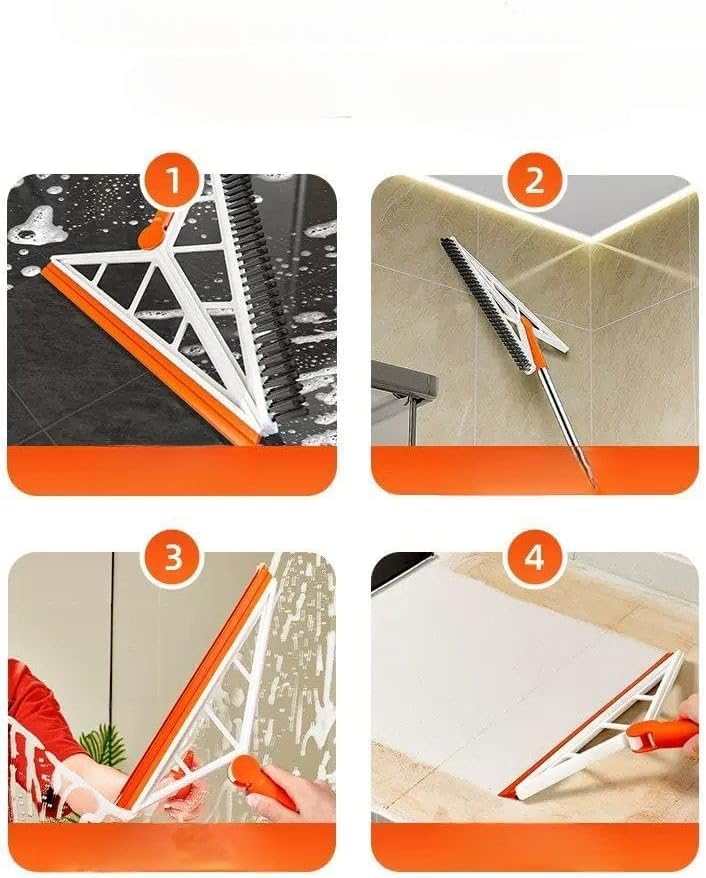 1

2

3

4