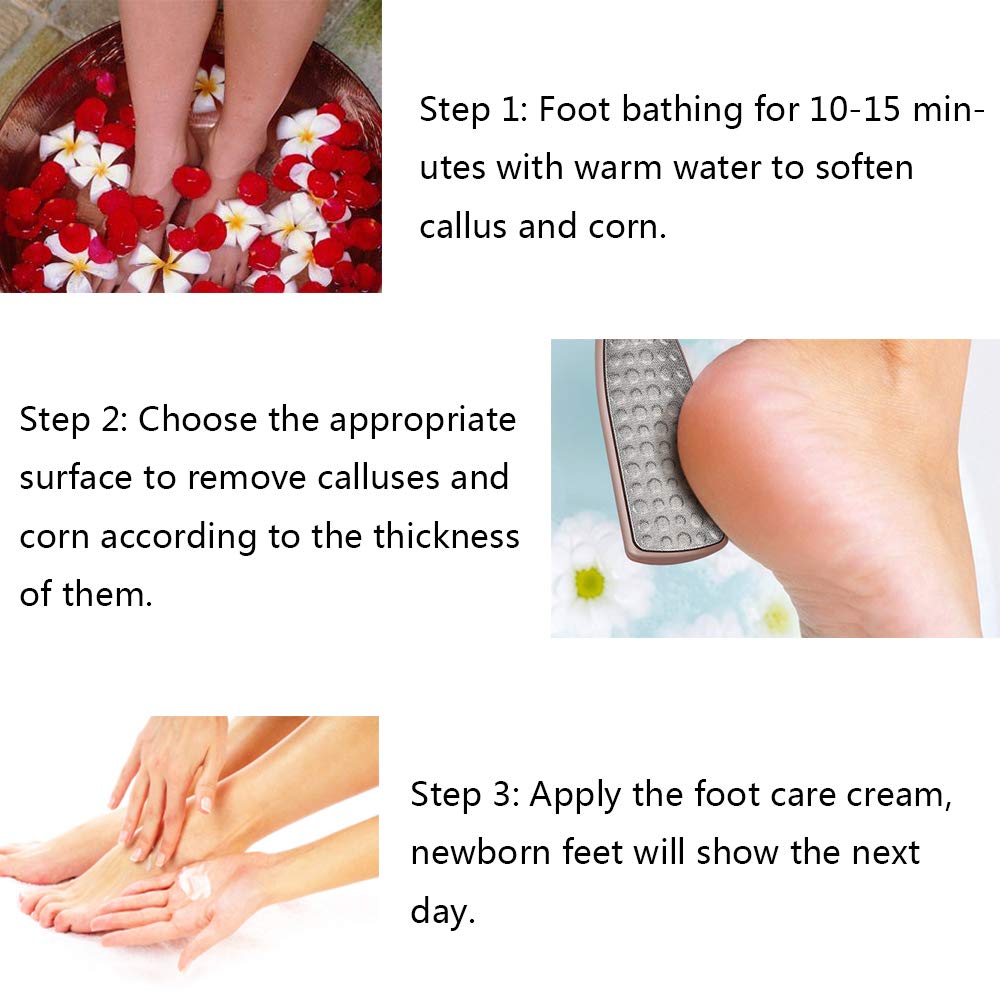 Step 1: Foot bathing for 10-15 minutes with warm water to soften callus and corn.

Step 2: Choose the appropriate surface to remove calluses and corn according to the thickness of them.

Step 3: Apply the foot care cream, newborn feet will show the next day.