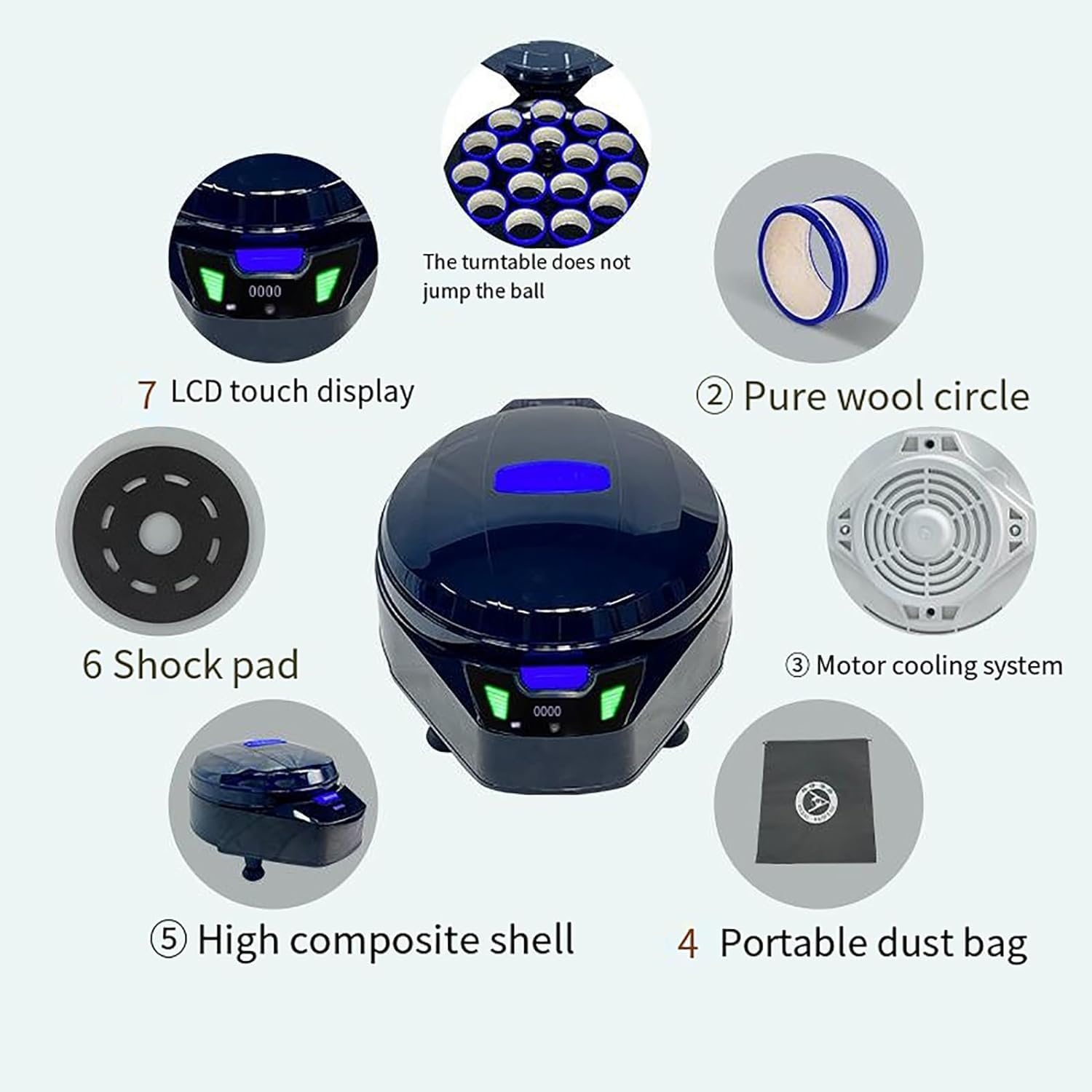 The turntable does not jump the ball

0000

7 LCD touch display

② Pure wool circle

6 Shock pad

③ Motor cooling system

0000

⑤ High composite shell

4 Portable dust bag