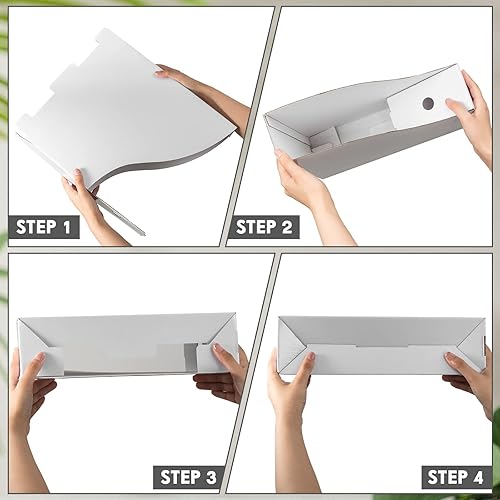 STEP 1

STEP 2

STEP 3

STEP 4