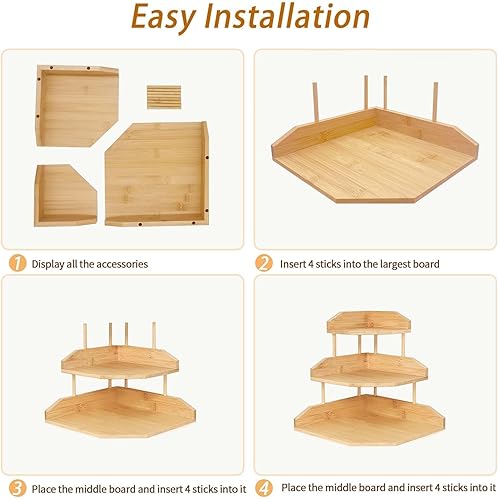 Easy Installation

1 Display all the accessories

2 Insert 4 sticks into the largest board

3 Place the middle board and insert 4 sticks into it

4 Place the middle board and insert 4 sticks into it