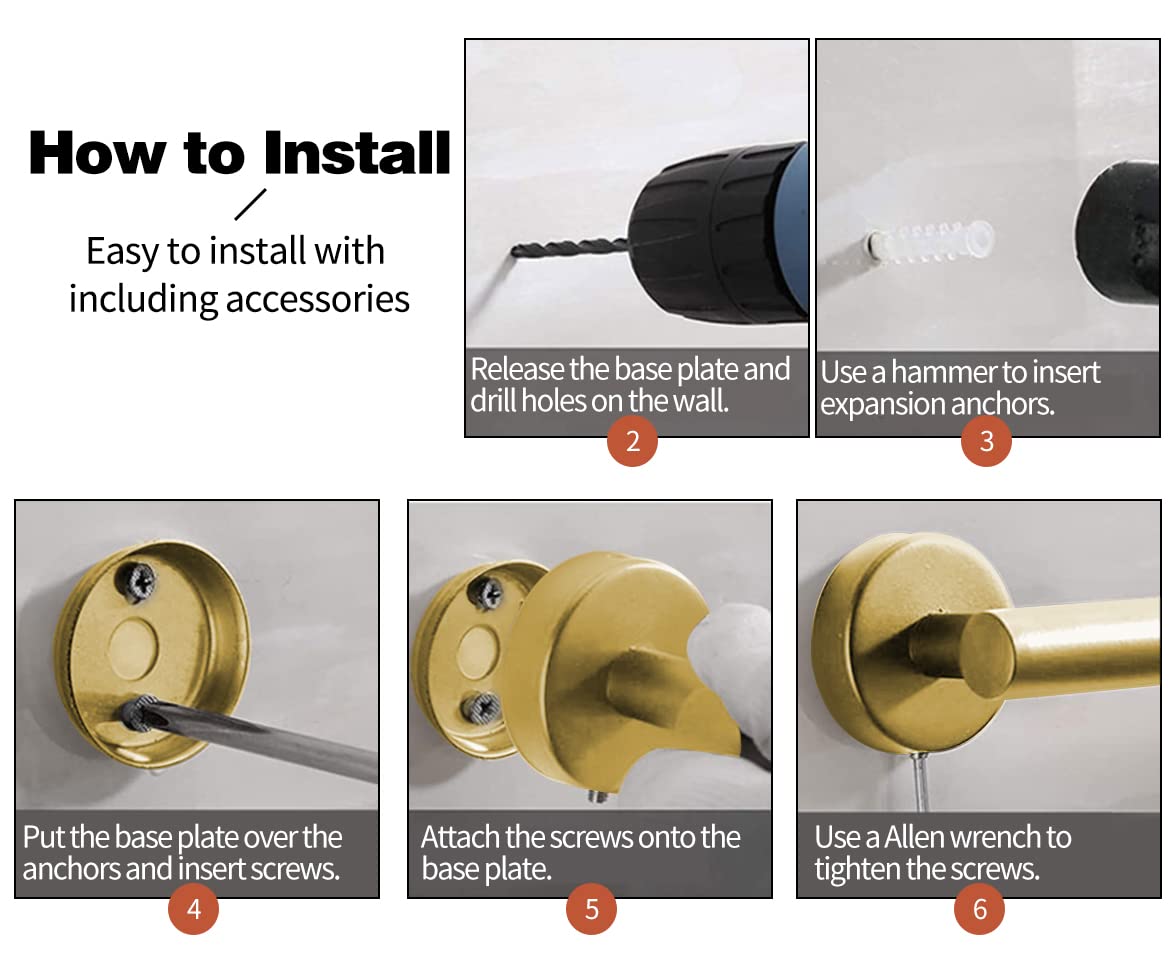 How to Install

Easy to install with including accessories

Release the base plate and drill holes on the wall.
2

Use a hammer to insert expansion anchors.
3

Put the base plate over the anchors and insert screws.
4

Attach the screws onto the base plate.
5

Use a Allen wrench to tighten the screws.
6