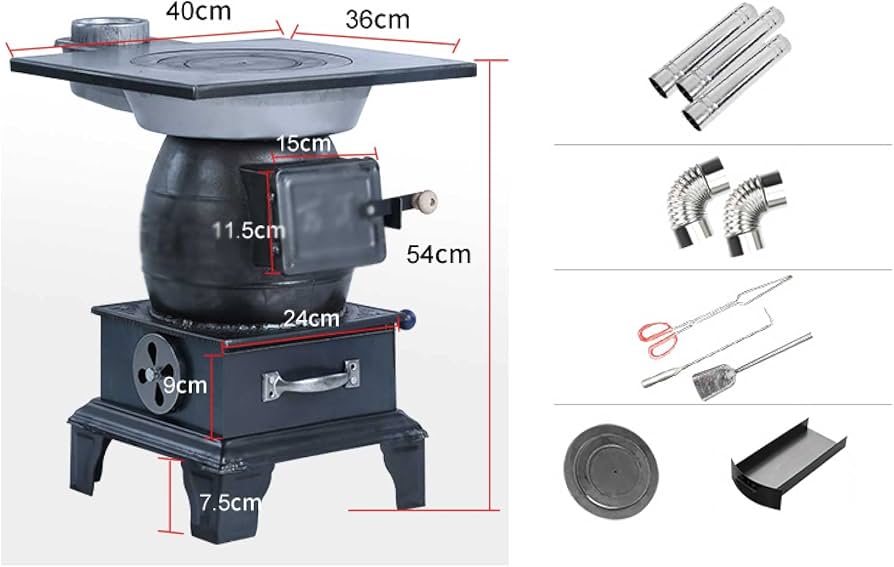 40cm
36cm
15cm
11.5cm
54cm
24cm
9cm
7.5cm