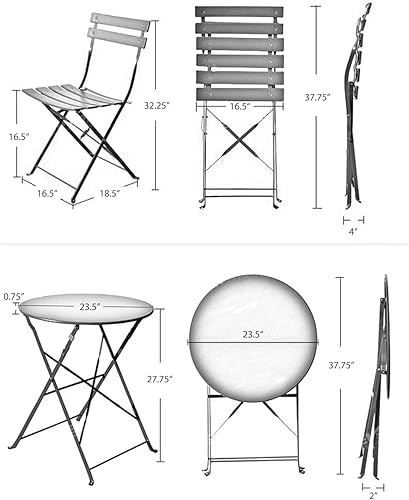 32.25"
16.5"
16.5"
18.5"
16.5"
37.75"
4"
0.75"
23.5"
27.75"
23.5"
37.75"
2"