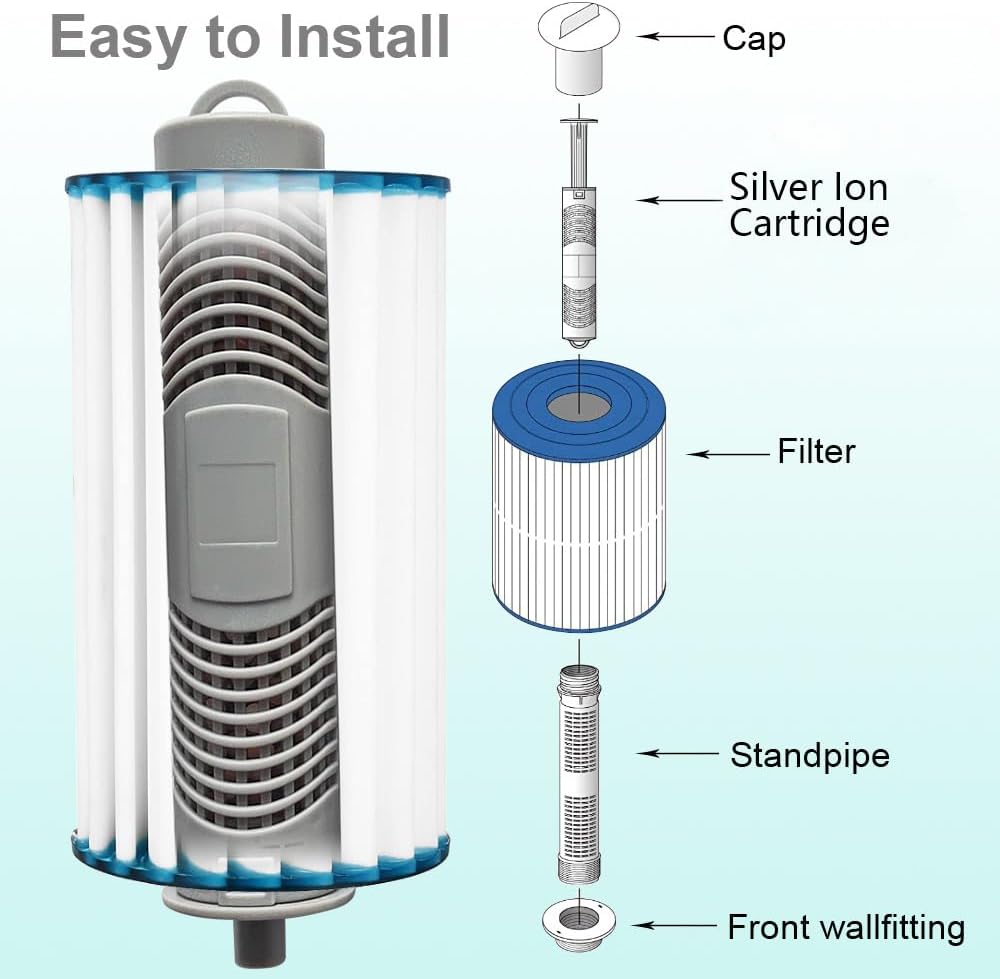 Easy to Install

Cap

Silver Ion Cartridge

Filter

Standpipe

Front wallfitting