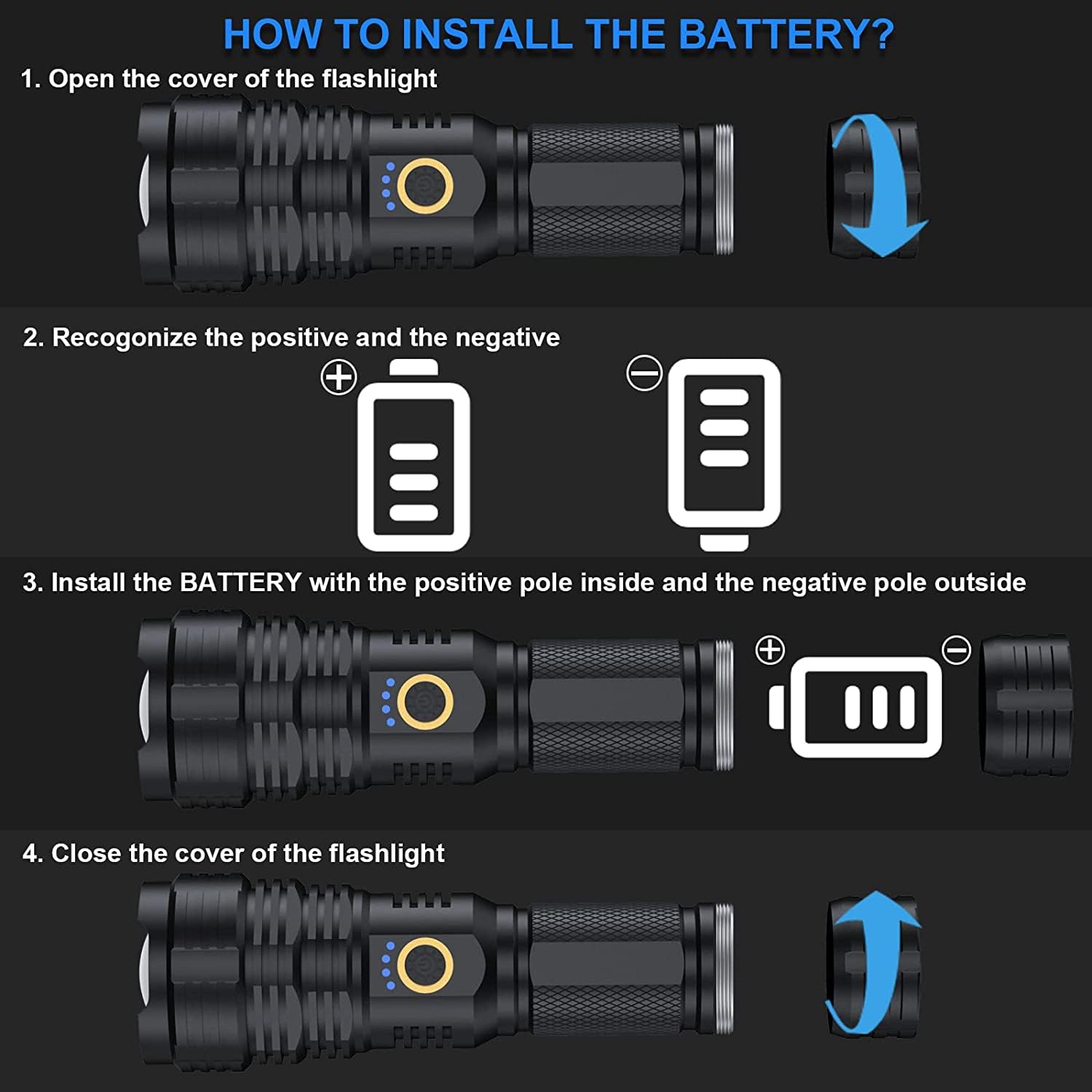 HOW TO INSTALL THE BATTERY?

1. Open the cover of the flashlight

2. Recogonize the positive and the negative

3. Install the BATTERY with the positive pole inside and the negative pole outside

4. Close the cover of the flashlight