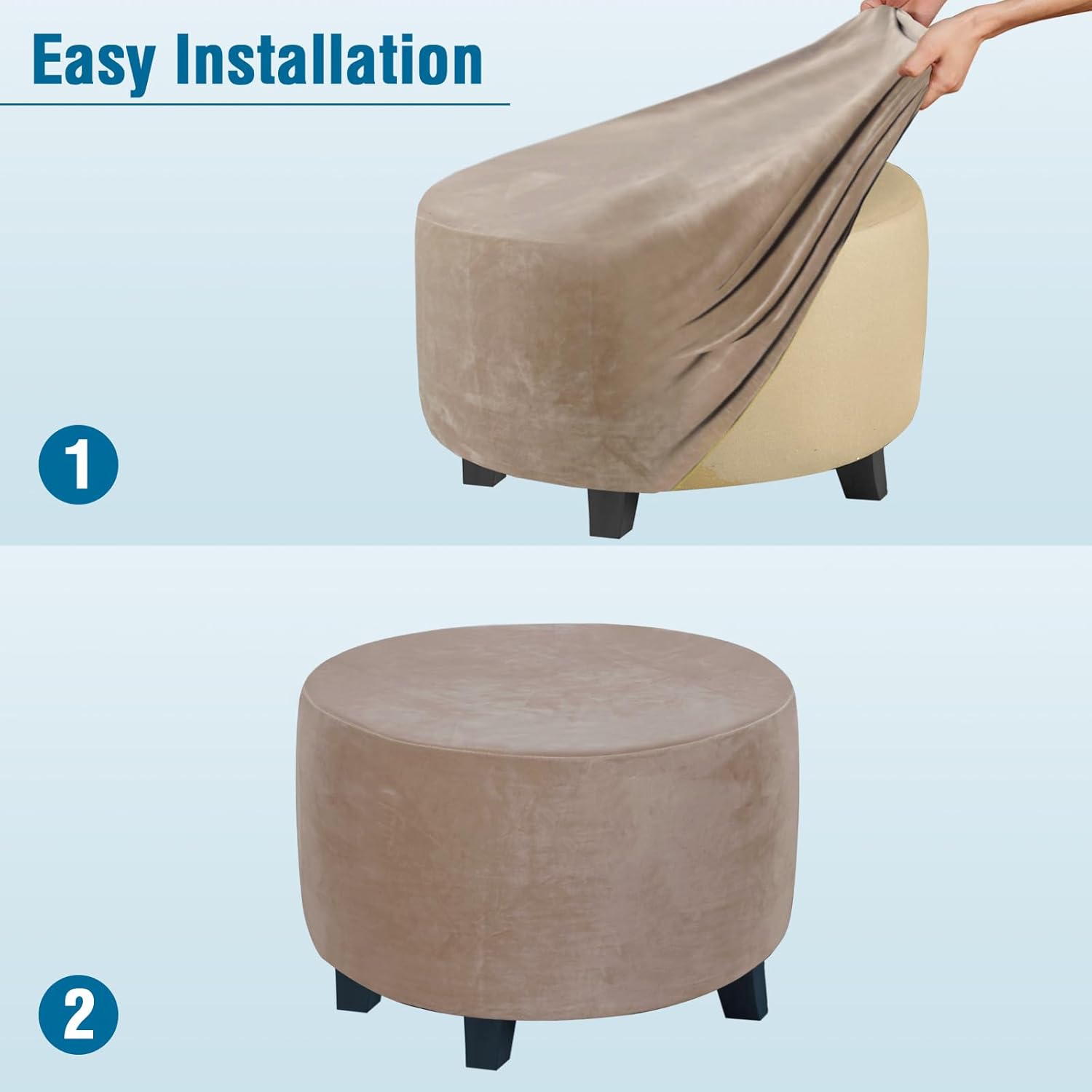 Easy Installation

1

2