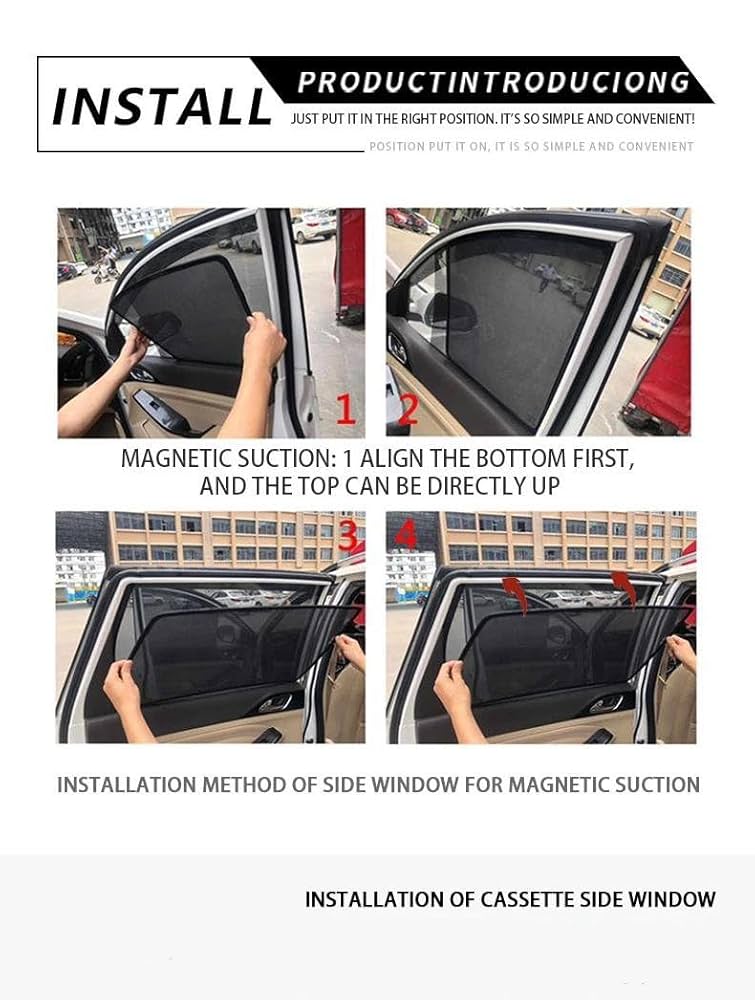 INSTALL
PRODUCTINTRODUCIONG
JUST PUT IT IN THE RIGHT POSITION. IT'S SO SIMPLE AND CONVENIENT!
POSITION PUT IT ON, IT IS SO SIMPLE AND CONVENIENT

1
2

MAGNETIC SUCTION: 1 ALIGN THE BOTTOM FIRST, AND THE TOP CAN BE DIRECTLY UP

3
4

INSTALLATION METHOD OF SIDE WINDOW FOR MAGNETIC SUCTION

INSTALLATION OF CASSETTE SIDE WINDOW